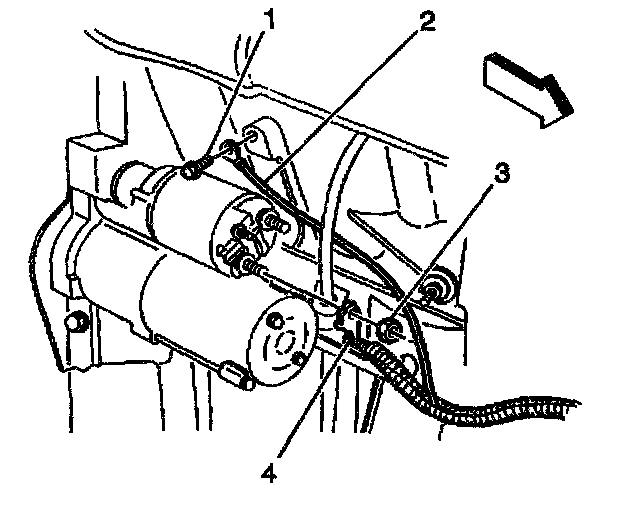 1
2
3
4