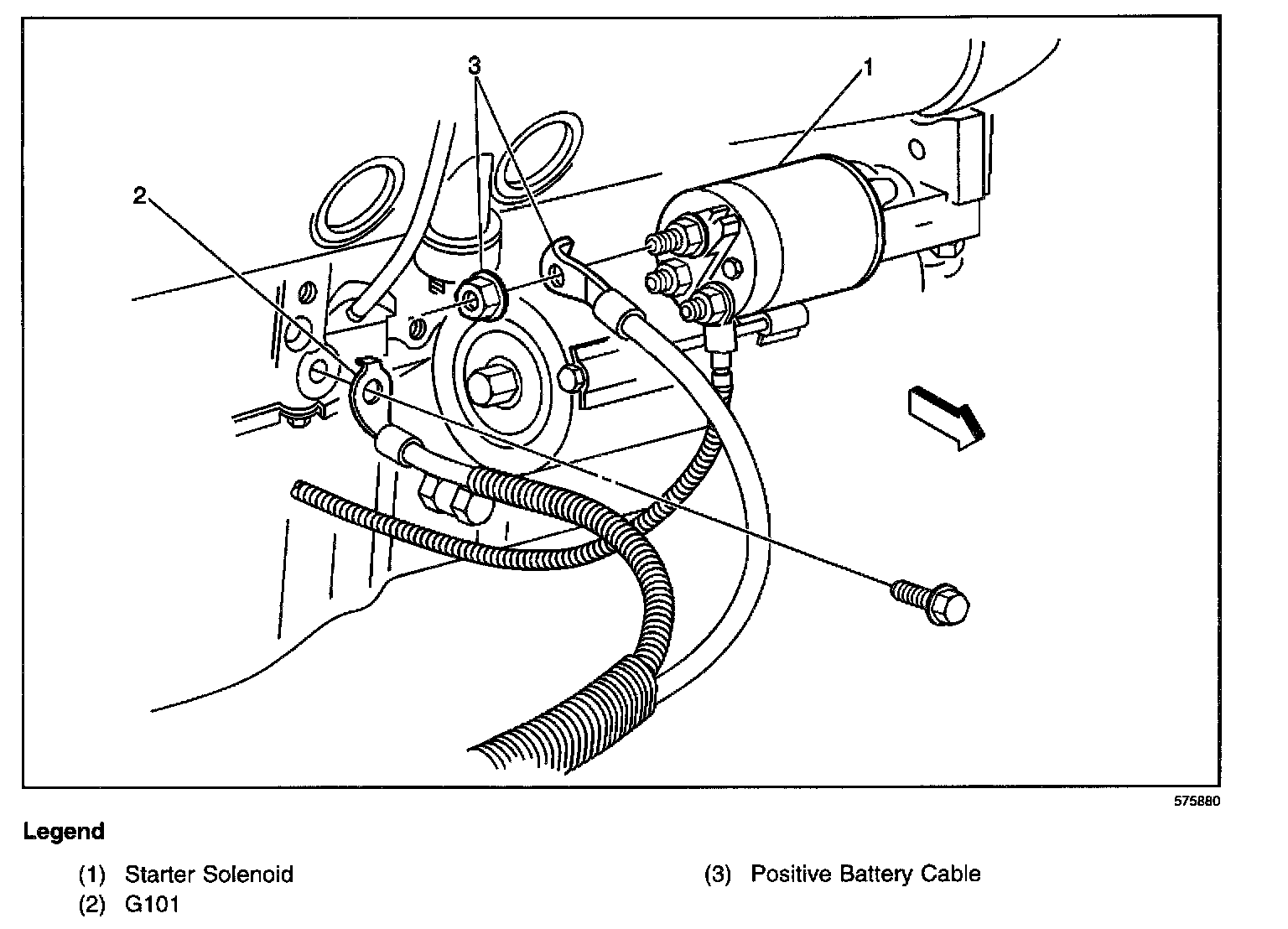 3

1

2

575880

Legend

(1) Starter Solenoid

(2) G101

(3) Positive Battery Cable