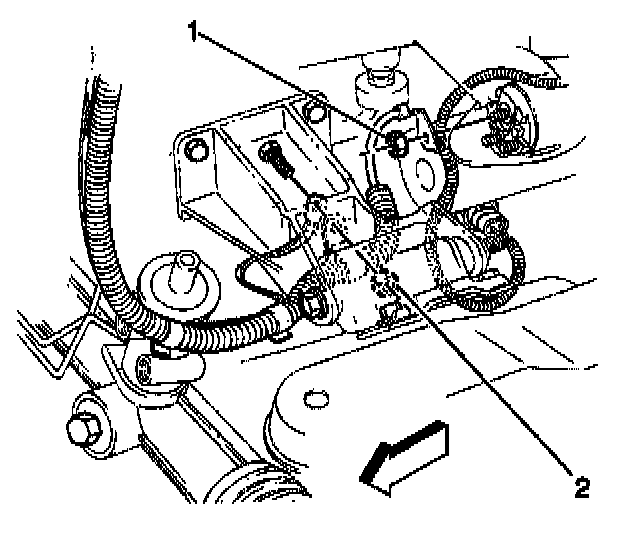 1
2