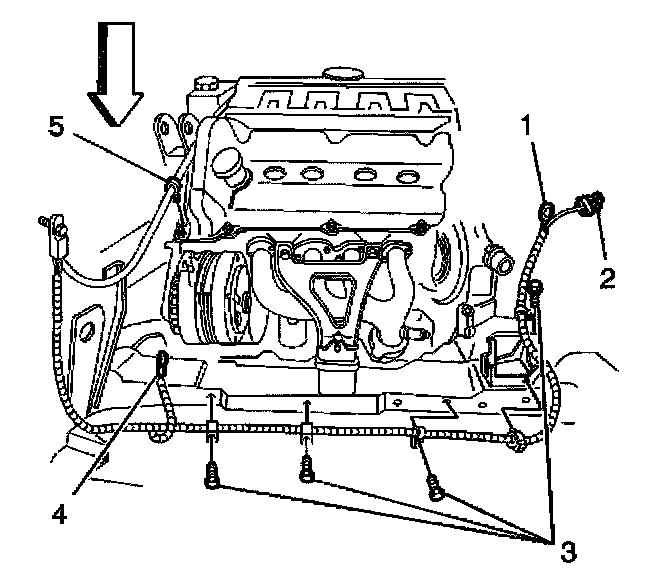 5
1
2
4
3