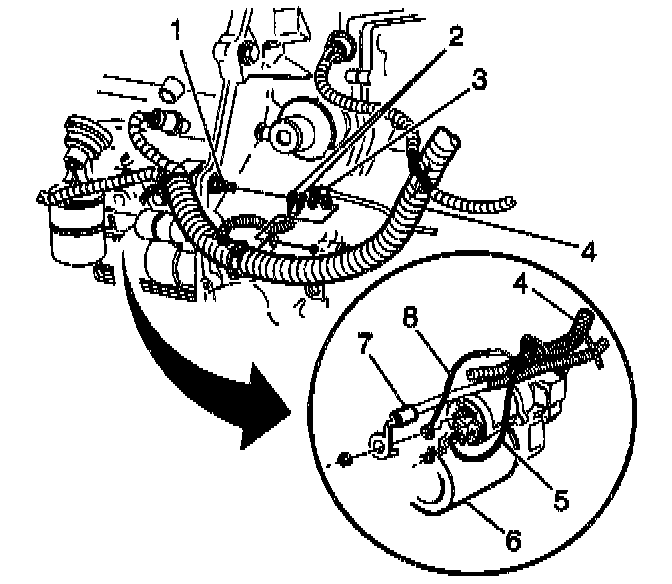 1
2
3
4
4
8
7
5
6