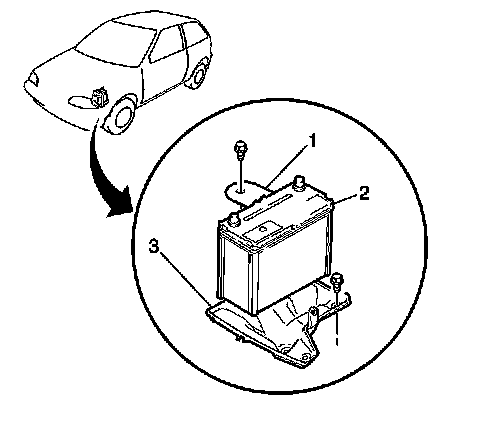 1
2
3