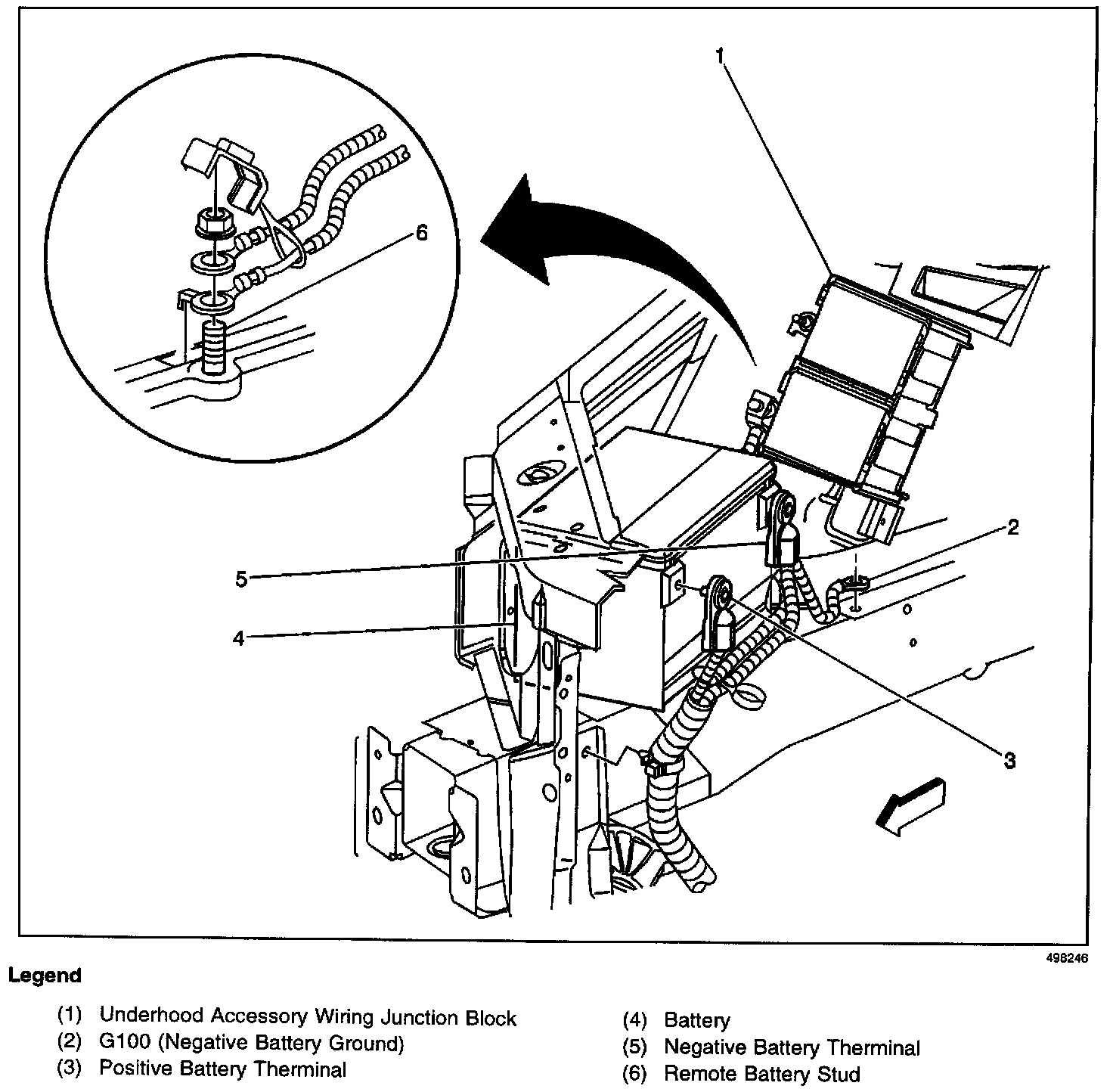 1

6

2

5

4

3

498246

Legend

(1) Underhood Accessory Wiring Junction Block
(2) G100 (Negative Battery Ground)
(3) Positive Battery Therminal

(4) Battery
(5) Negative Battery Therminal
(6) Remote Battery Stud