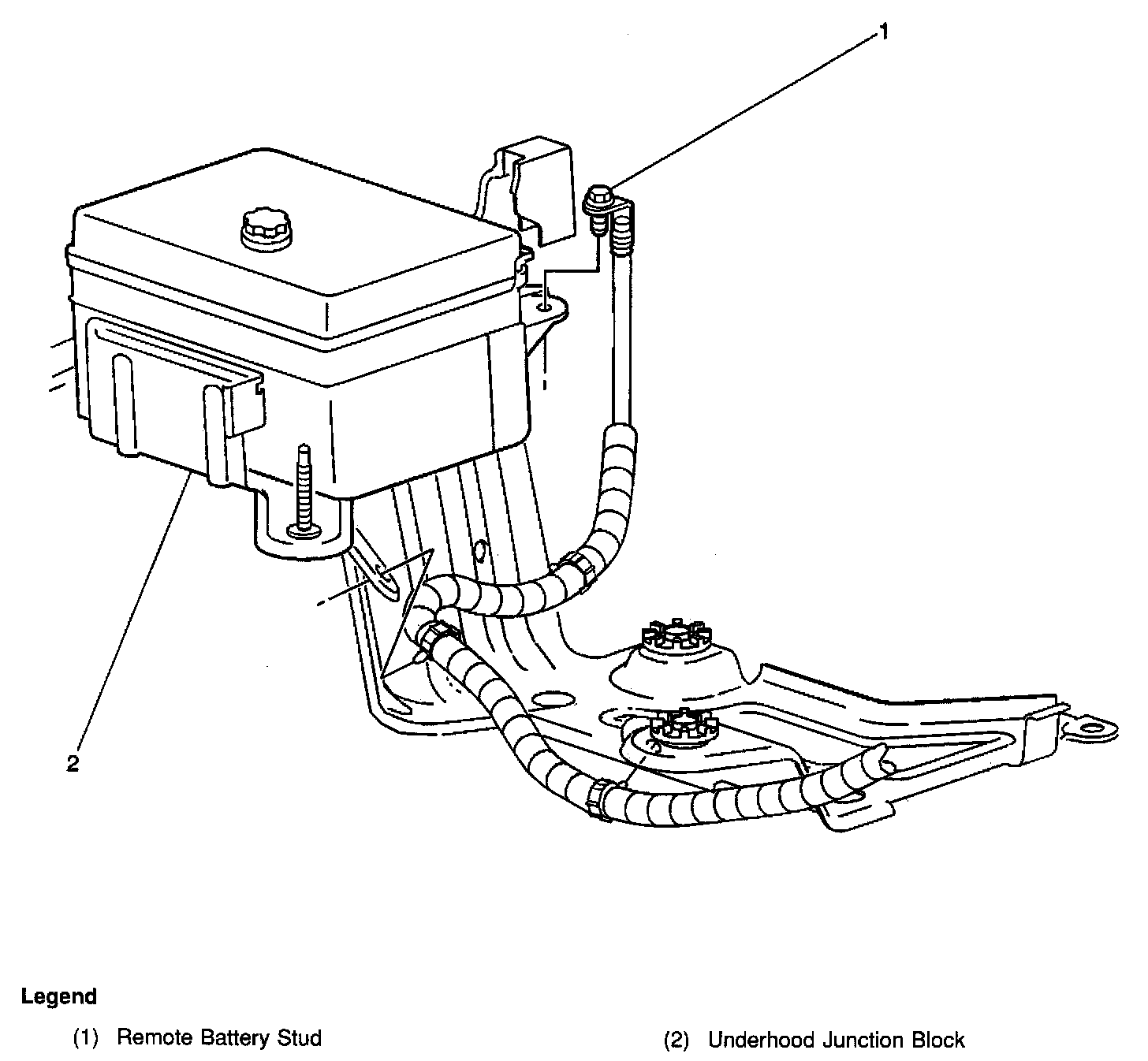 1

2

Legend

(1) Remote Battery Stud

(2) Underhood Junction Block