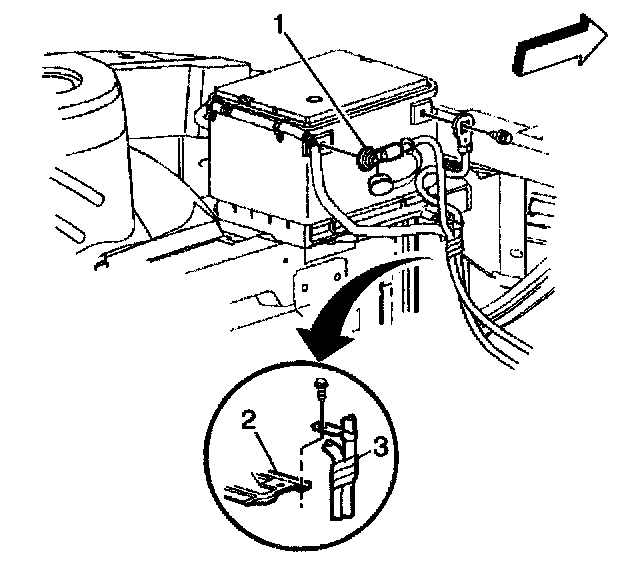 1
2
3