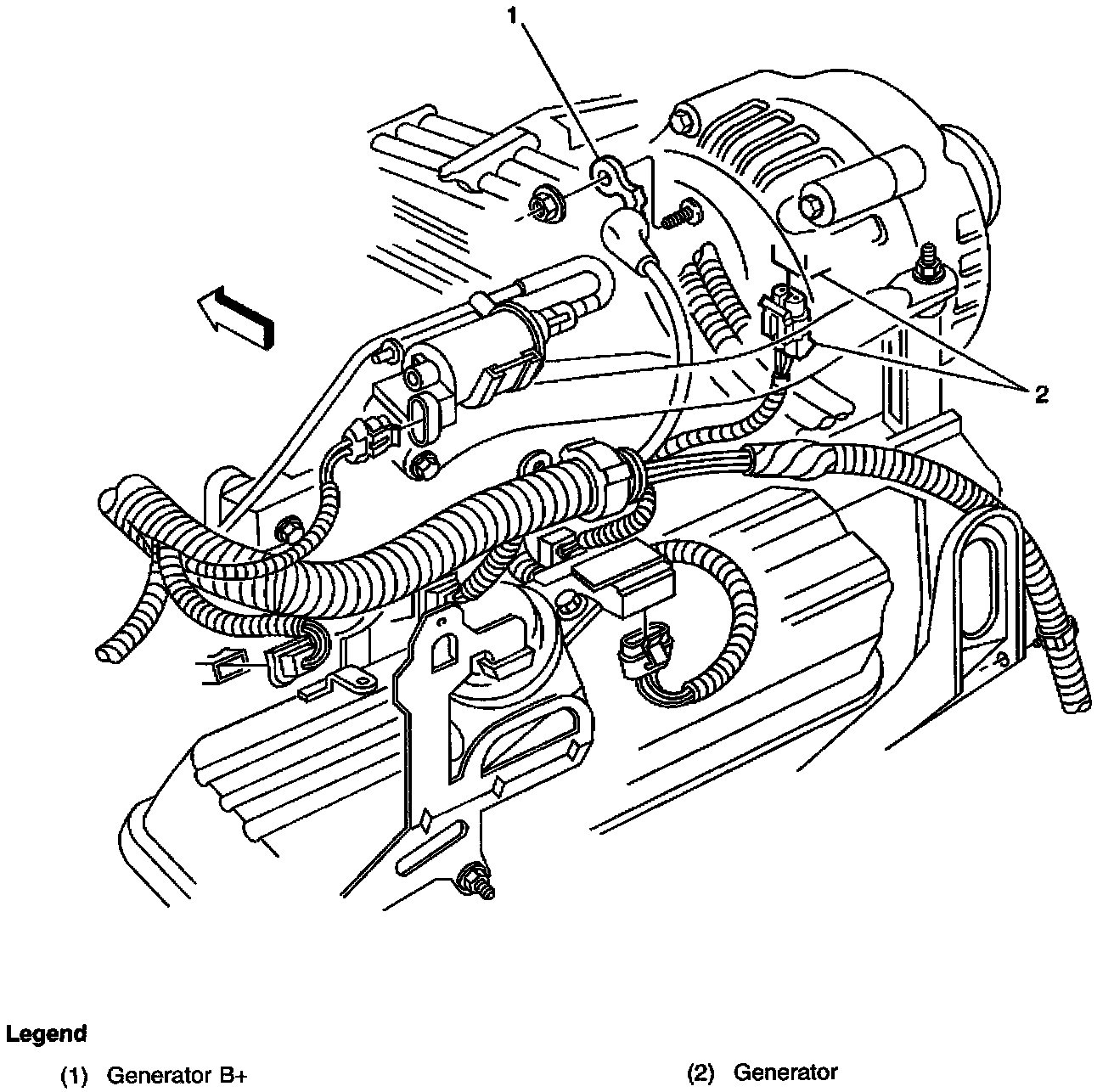 1

2

Legend

(1) Generator B+

(2) Generator