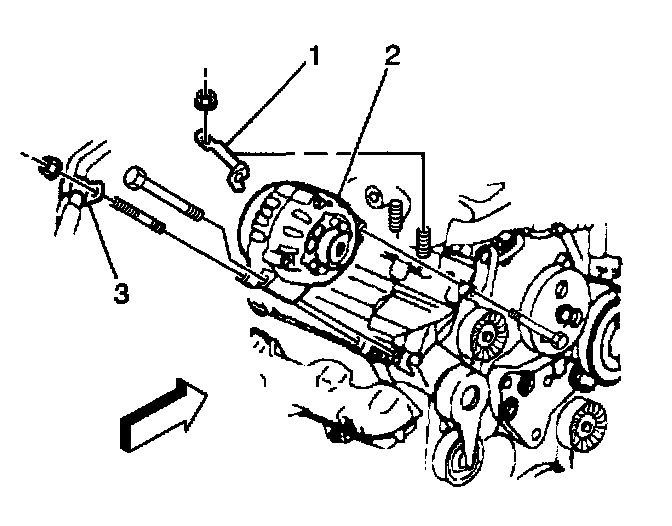 1
2
3