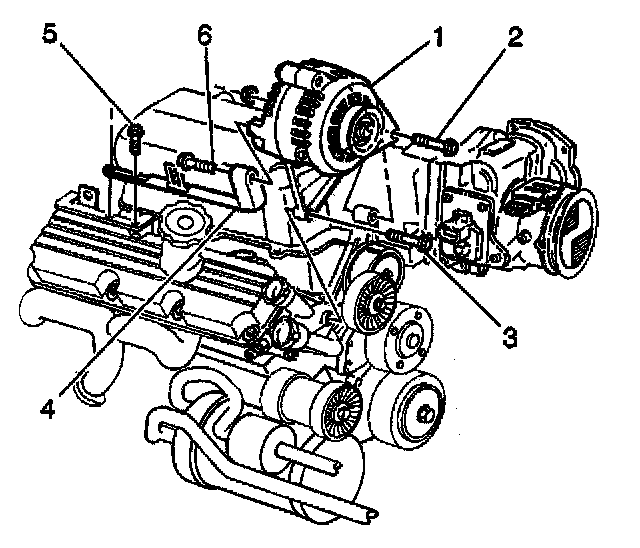 5
6
1
2
3
4