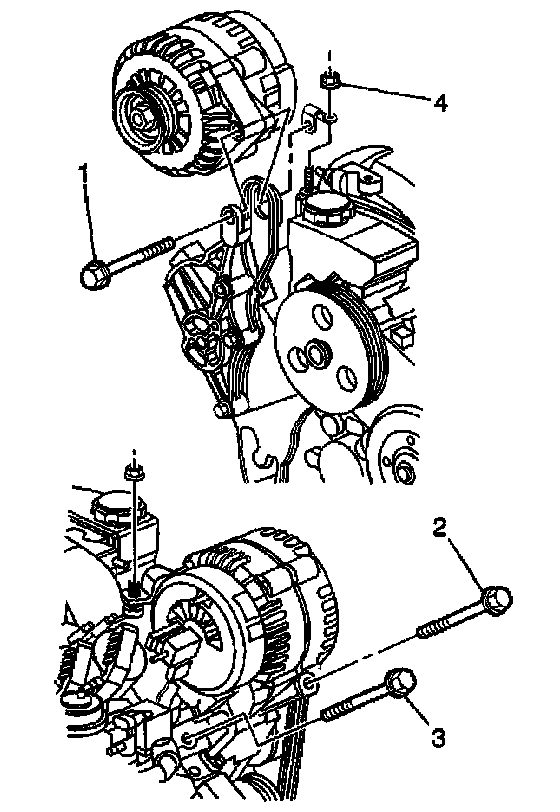 4
1
2
3