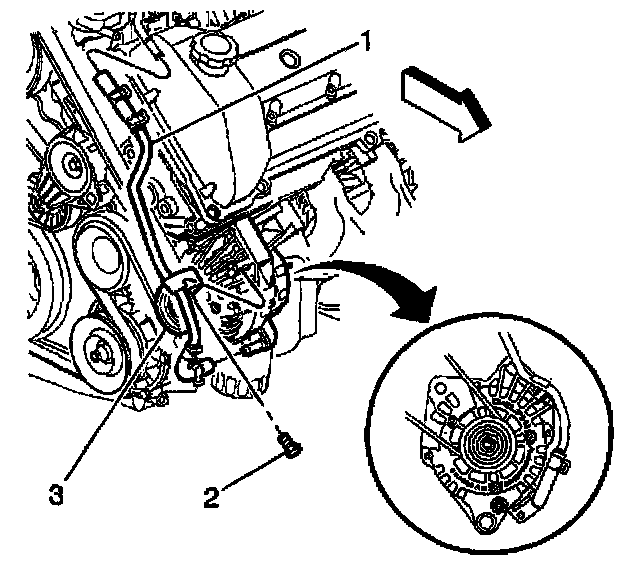 1

3

2