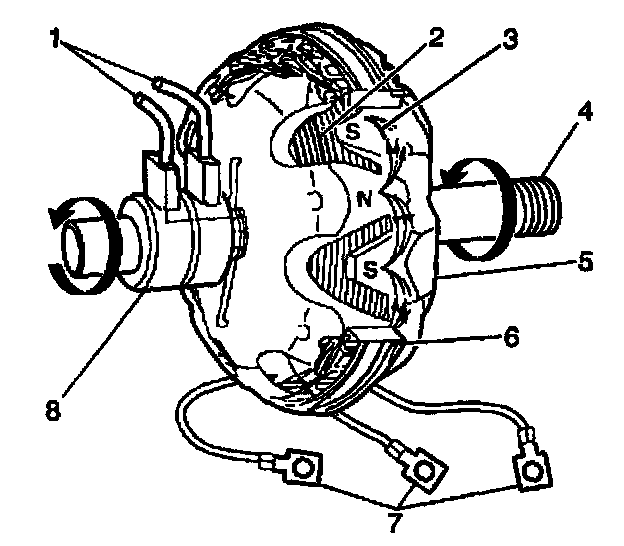 1
2
3
4
S
N
S
5
6
8
7