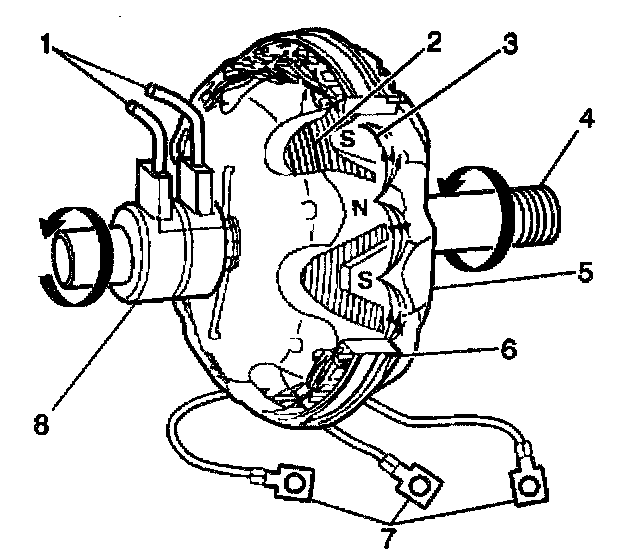 1
2
3
4
S
N
S
5
6
8
7