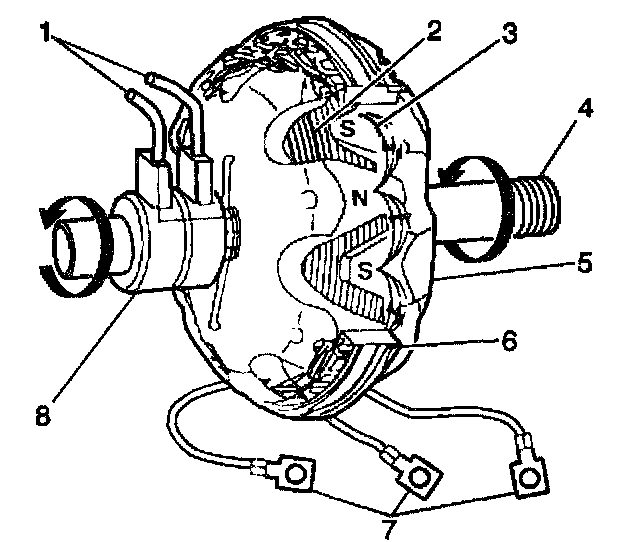 1
2
3
4
S
N
S
5
6
8
7