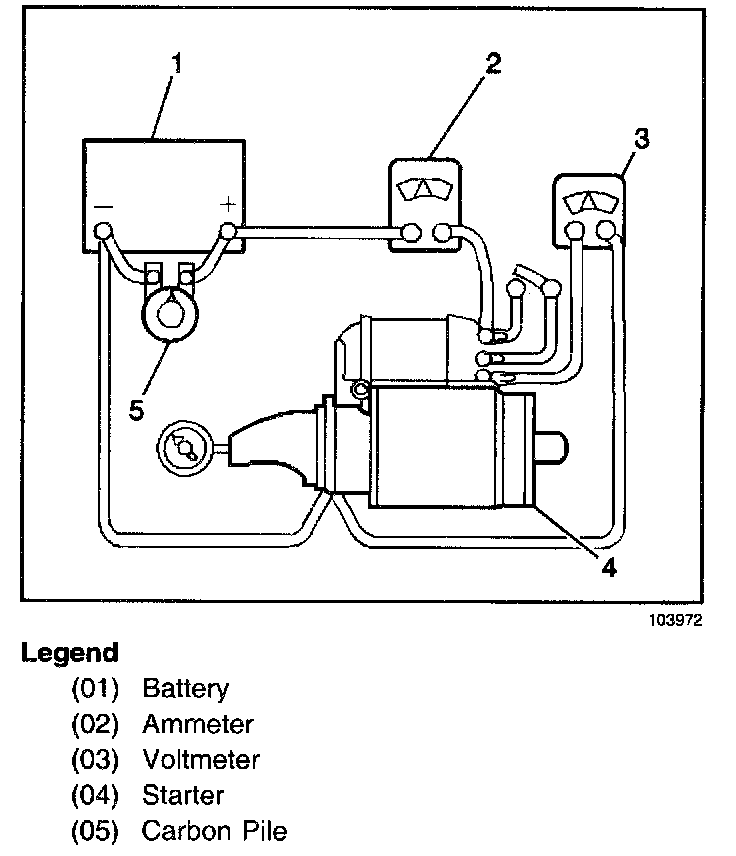 1
2
3
−
+
5
4

103972

Legend
(01) Battery
(02) Ammeter
(03) Voltmeter
(04) Starter
(05) Carbon Pile