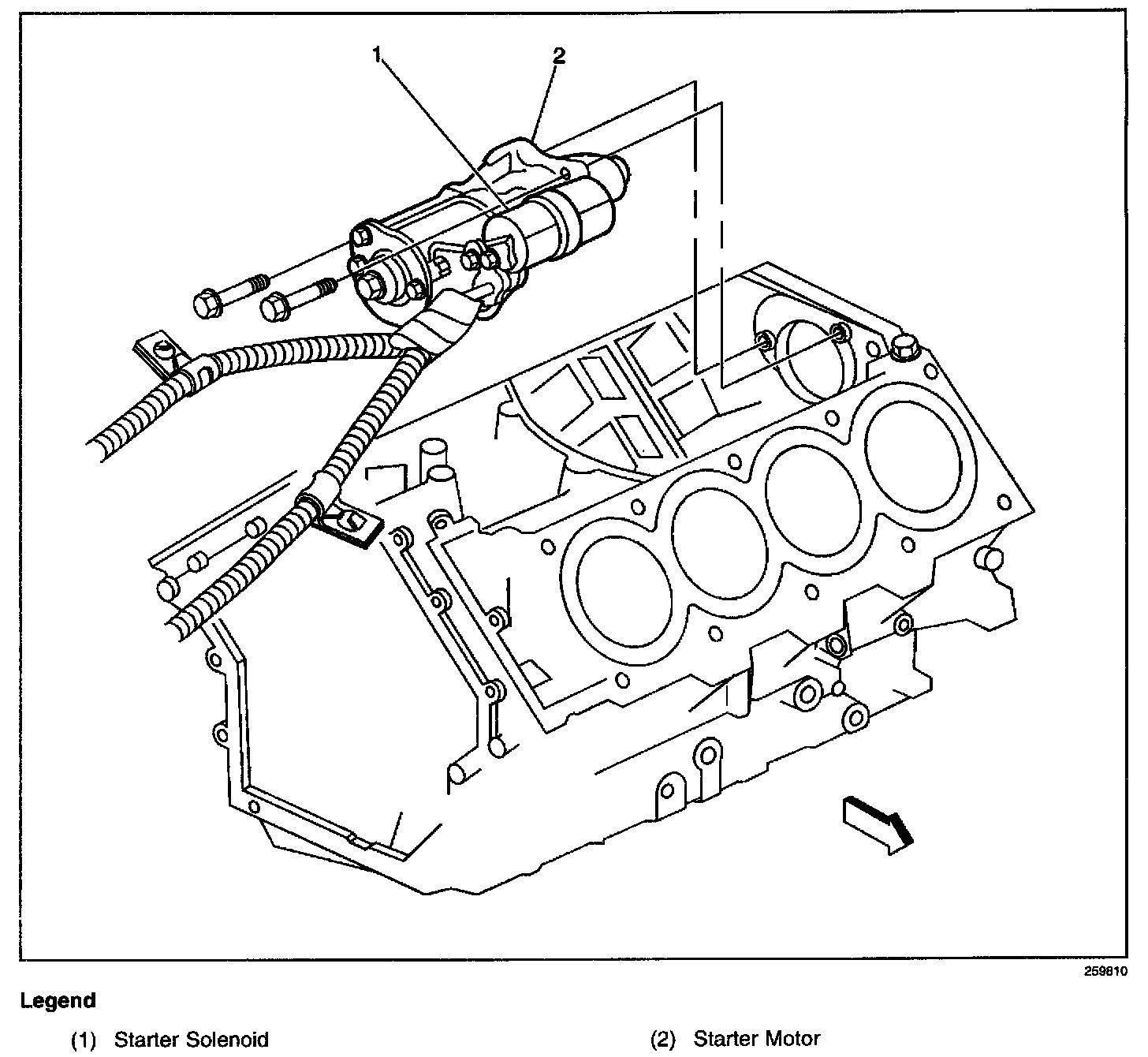 1
2

259810

Legend

(1) Starter Solenoid

(2) Starter Motor