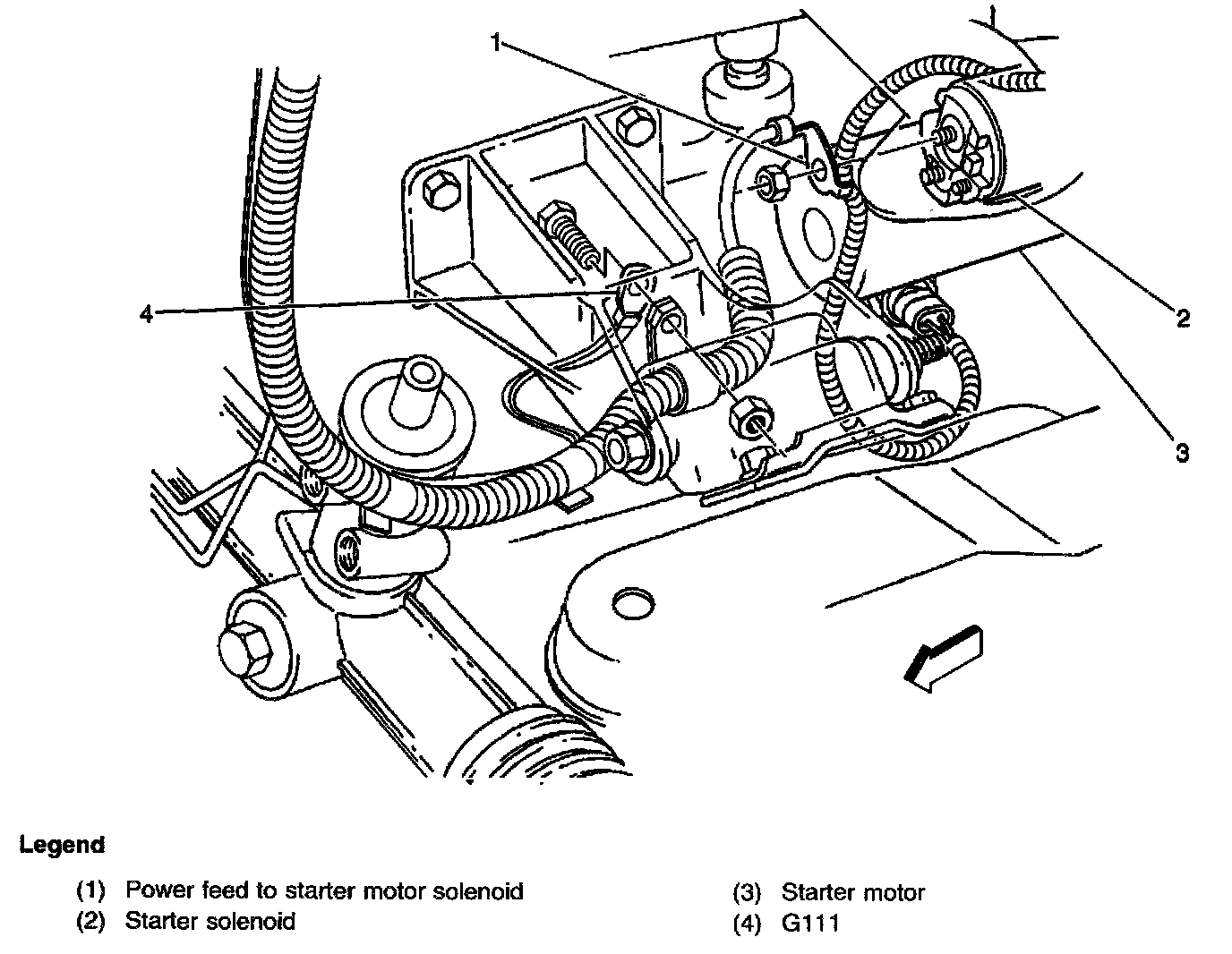 1

4

2

3

Legend

(1) Power feed to starter motor solenoid
(2) Starter solenoid

(3) Starter motor
(4) G111