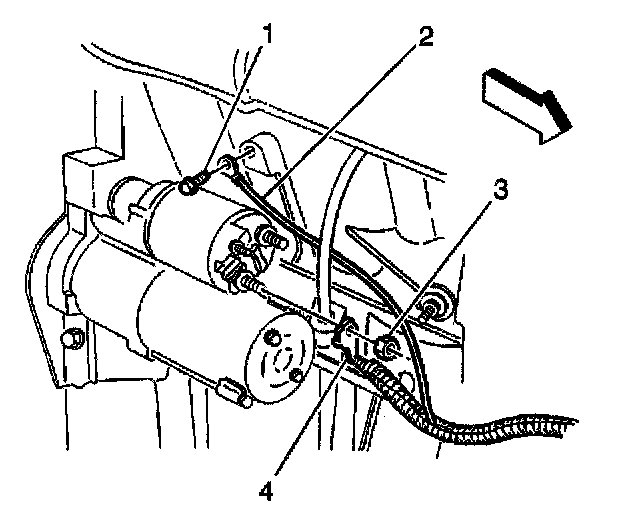 1
2
3
4