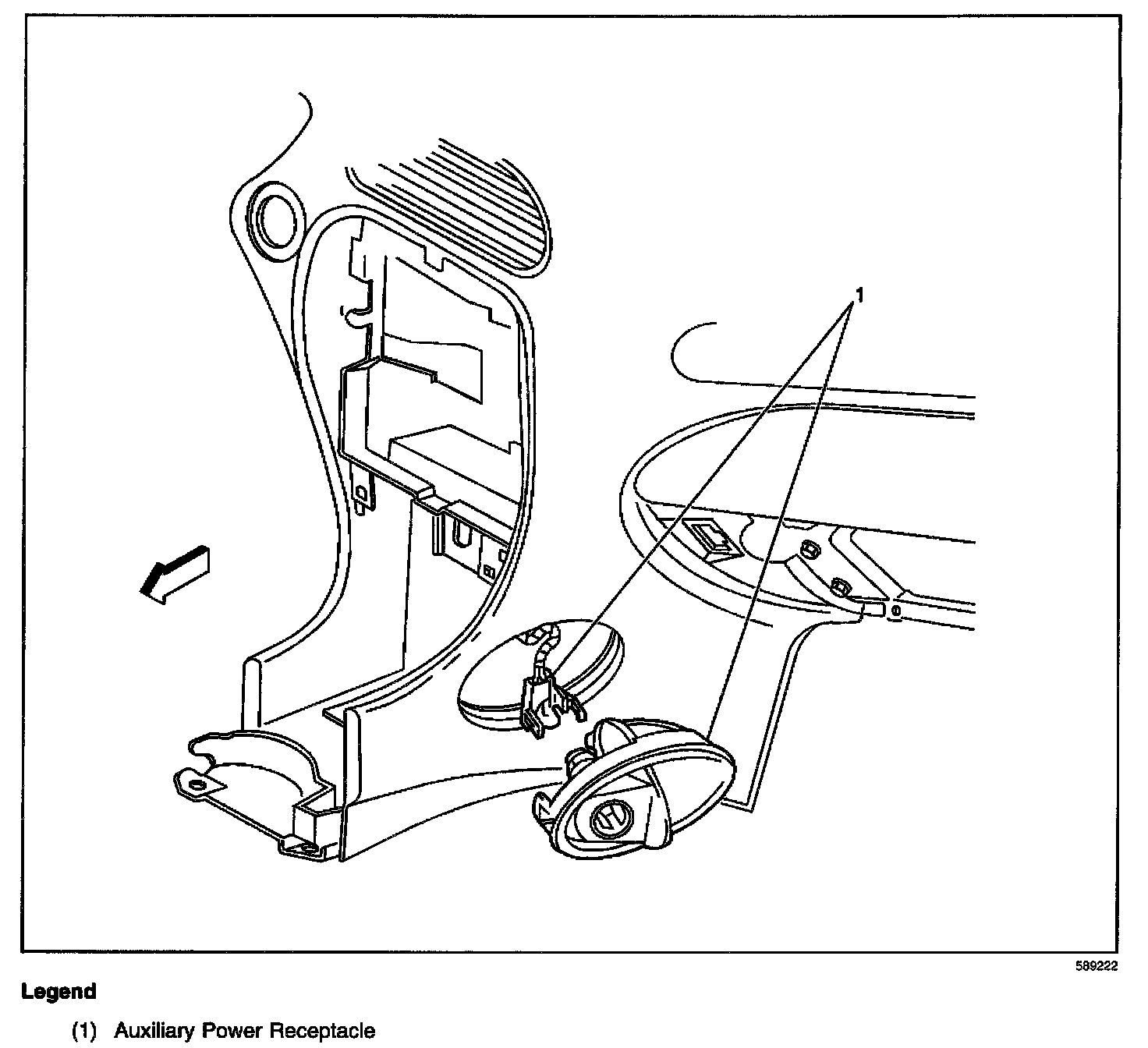 1

589222

Legend

(1) Auxiliary Power Receptacle