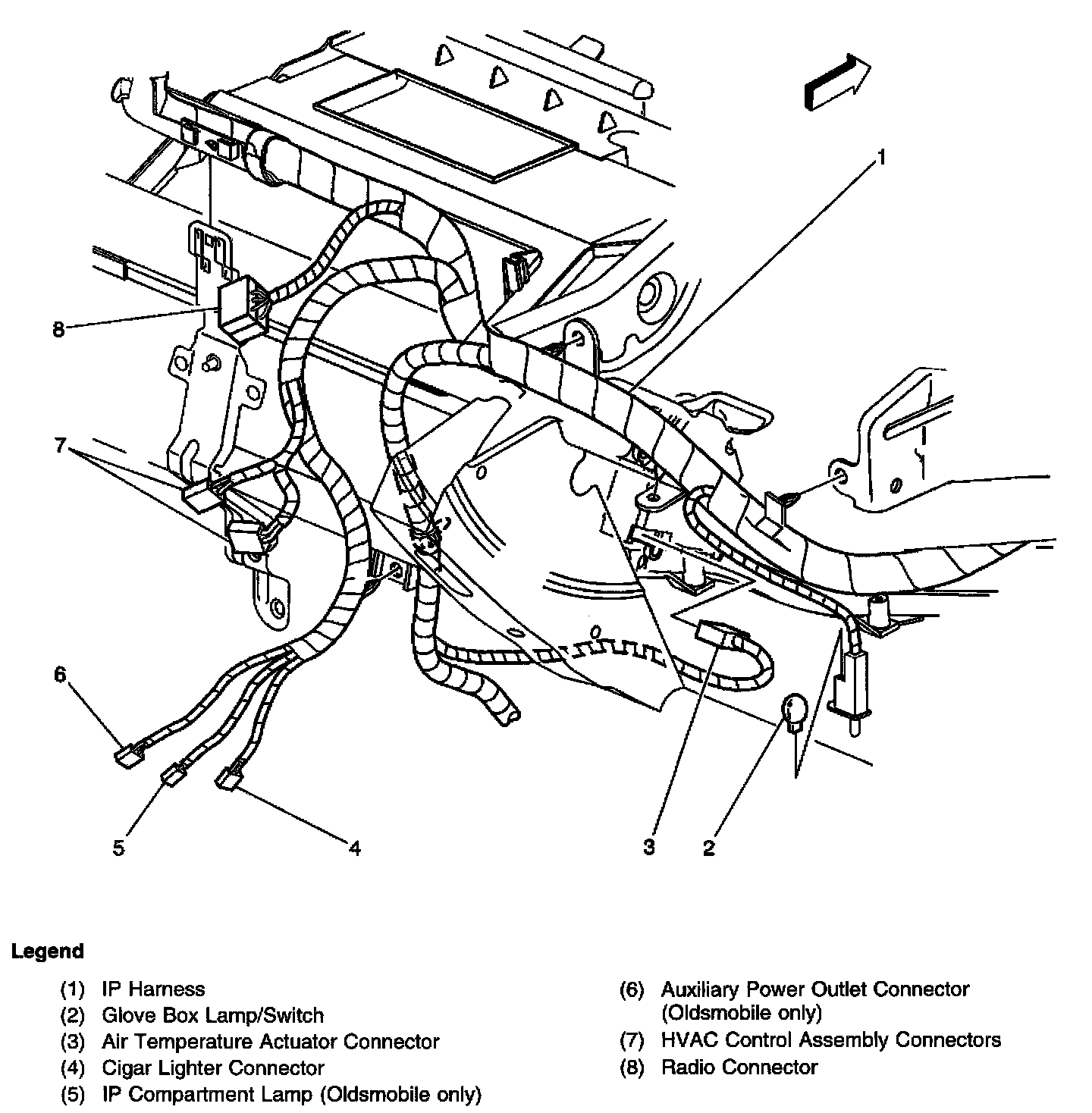 1

8

7

6

5

4

3

2

Legend

(1) IP Harness
(2) Glove Box Lamp/Switch
(3) Air Temperature Actuator Connector
(4) Cigar Lighter Connector
(5) IP Compartment Lamp (Oldsmobile only)

(6) Auxiliary Power Outlet Connector (Oldsmobile only)
(7) HVAC Control Assembly Connectors
(8) Radio Connector