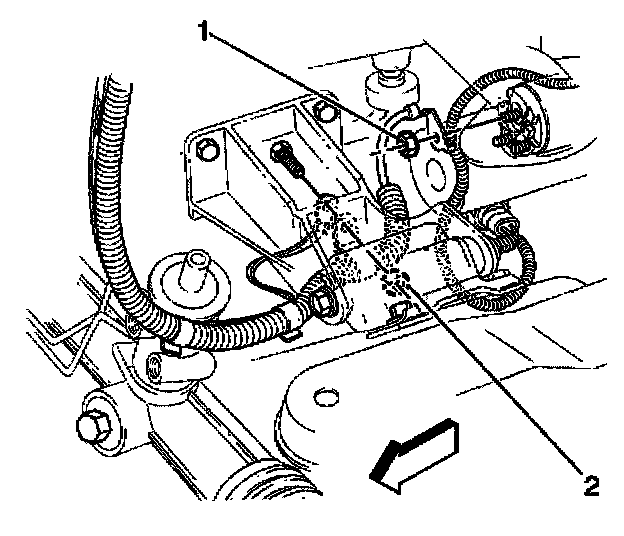 1

2