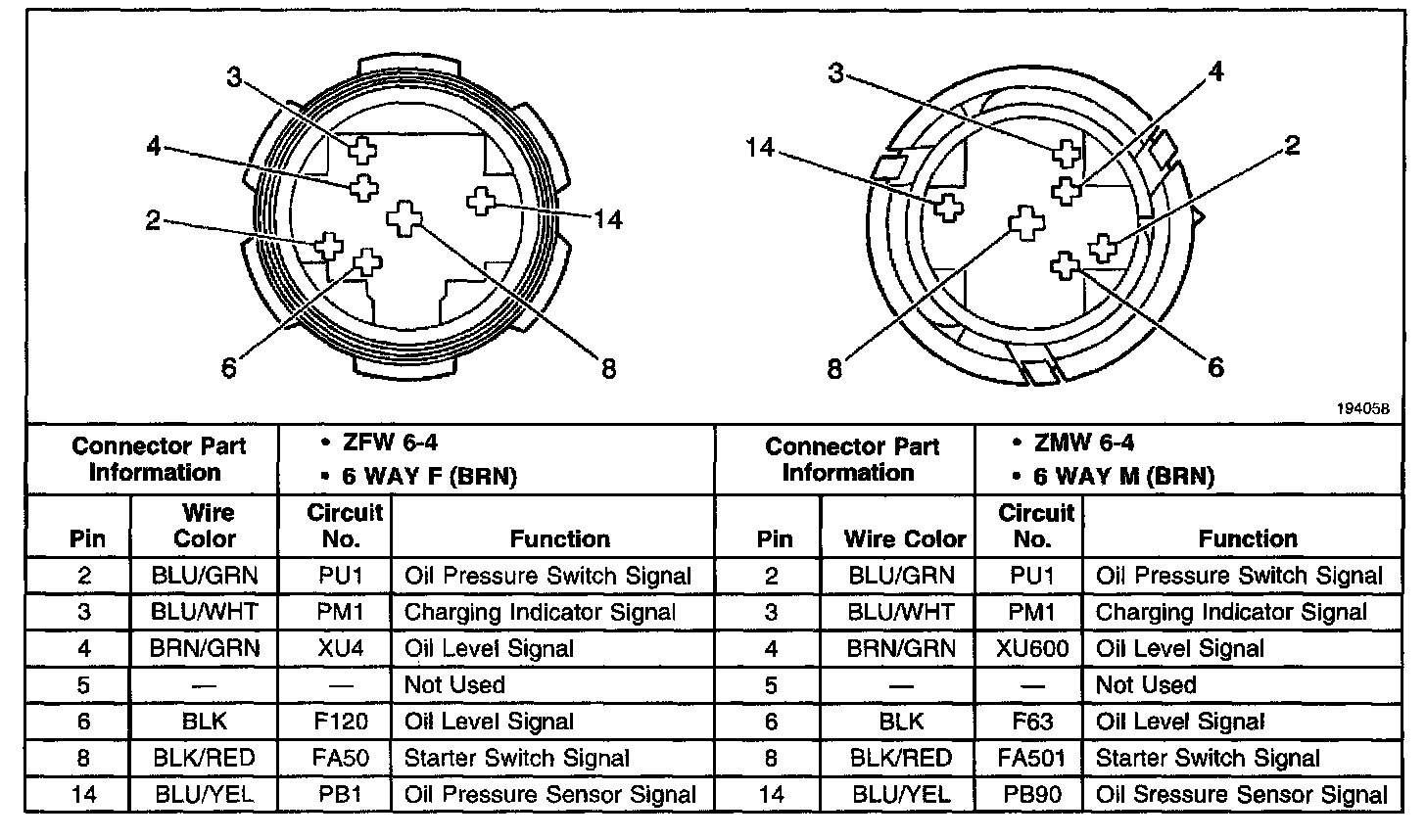 3
4
2
14
6
8

3
4
14
2
8
6

194058

| Connector Part Information | | • ZFW 6-4 • 6 WAY F (BRN) | | Connector Part Information | | • ZMW 6-4 • 6 WAY M (BRN) | |
|---|---|---|---|---|---|---|---|
| Pin | Wire Color | Circuit No. | Function | Pin | Wire Color | Circuit No. | Function |
| 2 | BLU/GRN | PU1 | Oil Pressure Switch Signal | 2 | BLU/GRN | PU1 | Oil Pressure Switch Signal |
| 3 | BLU/WHT | PM1 | Charging Indicator Signal | 3 | BLU/WHT | PM1 | Charging Indicator Signal |
| 4 | BRN/GRN | XU4 | Oil Level Signal | 4 | BRN/GRN | XU600 | Oil Level Signal |
| 5 | — | — | Not Used | 5 | — | — | Not Used |
| 6 | BLK | F120 | Oil Level Signal | 6 | BLK | F63 | Oil Level Signal |
| 8 | BLK/RED | FA50 | Starter Switch Signal | 8 | BLK/RED | FA501 | Starter Switch Signal |
| 14 | BLU/YEL | PB1 | Oil Pressure Sensor Signal | 14 | BLU/YEL | PB90 | Oil Sressure Sensor Signal |