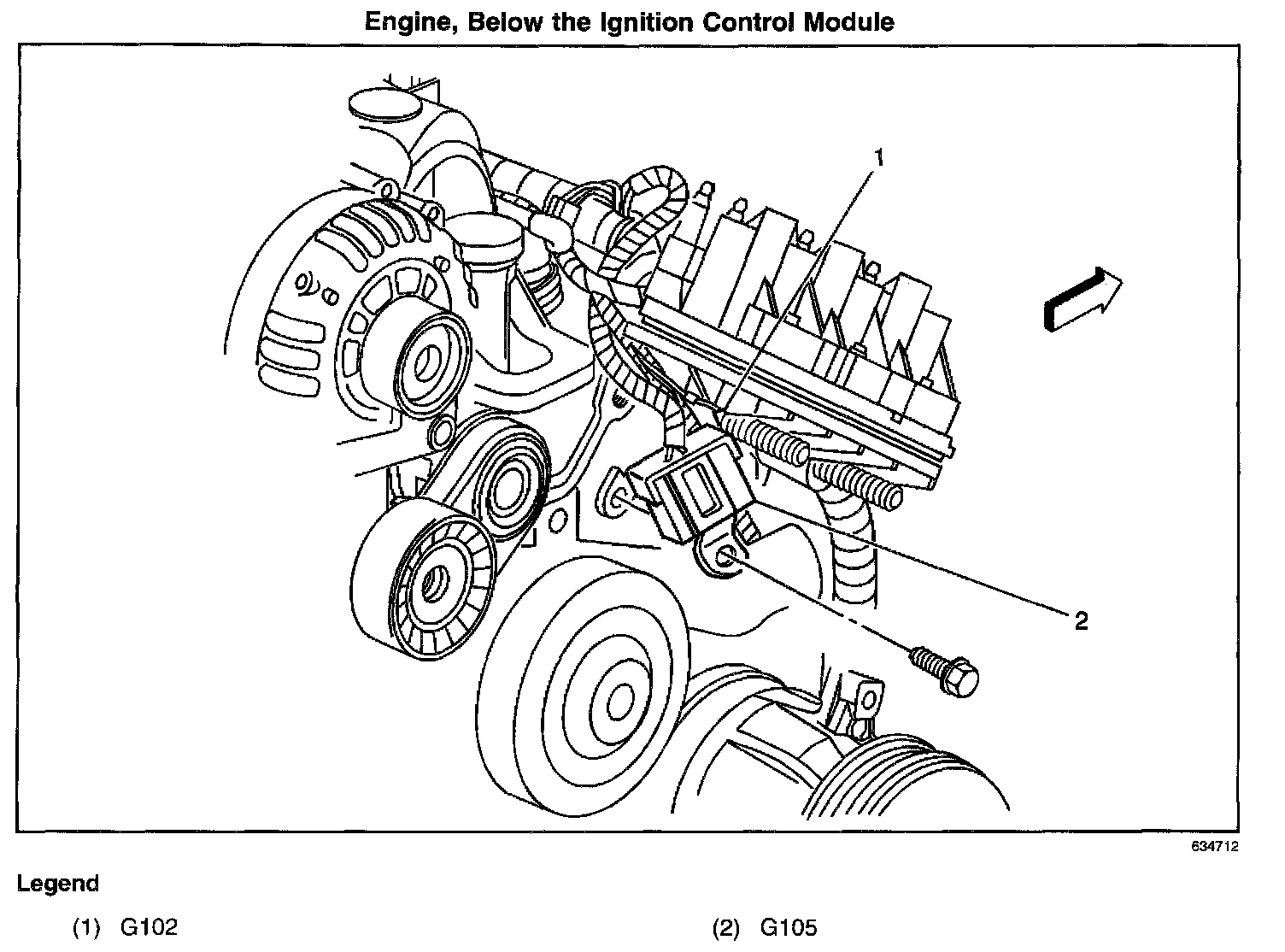 Engine, Below the Ignition Control Module

1

2

634712

Legend

(1) G102

(2) G105