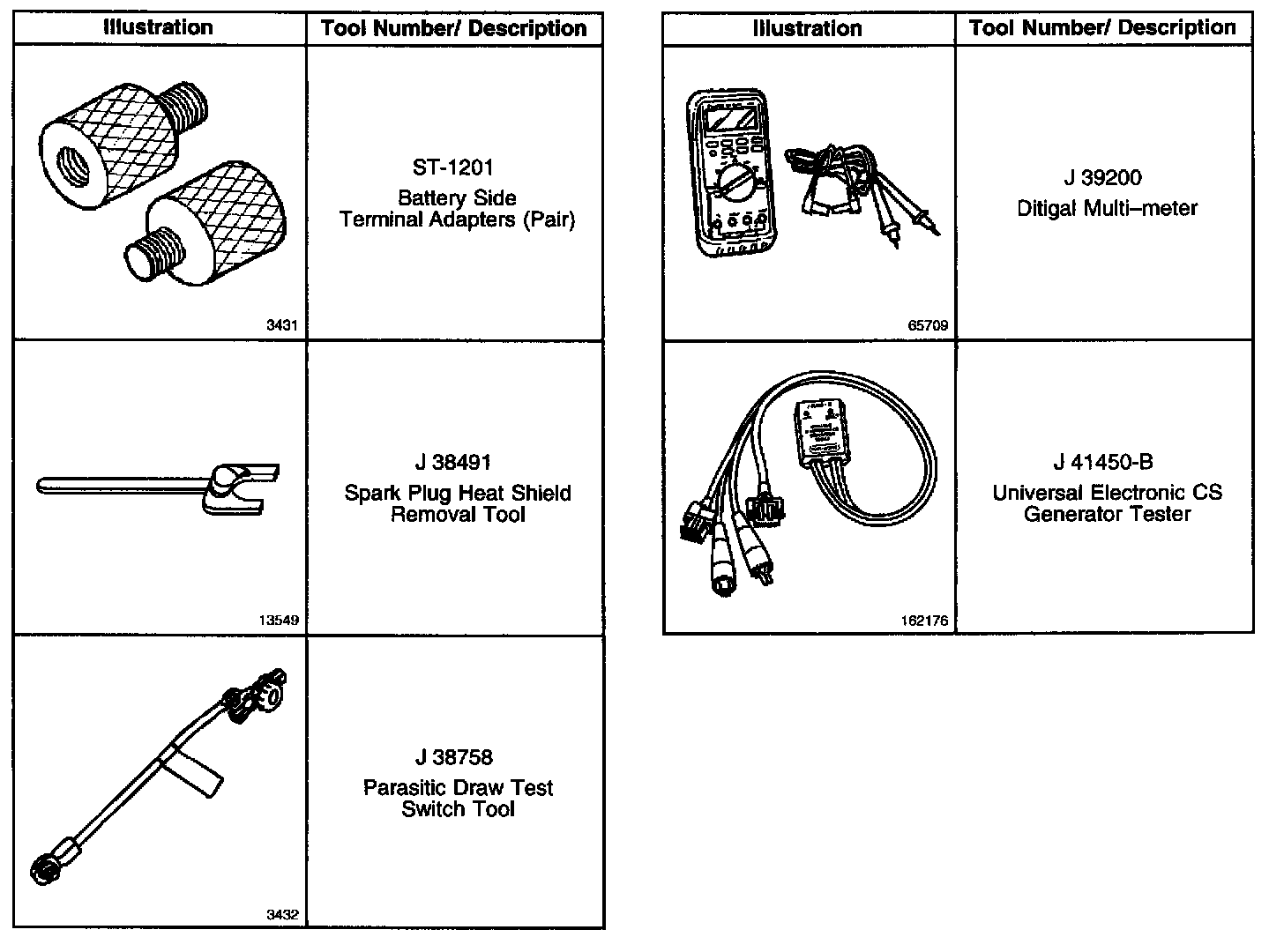 | Illustration | Tool Number/ Description |
|---|---|
| 3431 | ST-1201 Battery Side Terminal Adapters (Pair) |
| 13549 | J 38491 Spark Plug Heat Shield Removal Tool |
| 3432 | J 38758 Parasitic Draw Test Switch Tool |

| Illustration | Tool Number/ Description |
|---|---|
| 65709 | J 39200 Ditigal Multi–meter |
| 162176 | J 41450-B Universal Electronic CS Generator Tester |