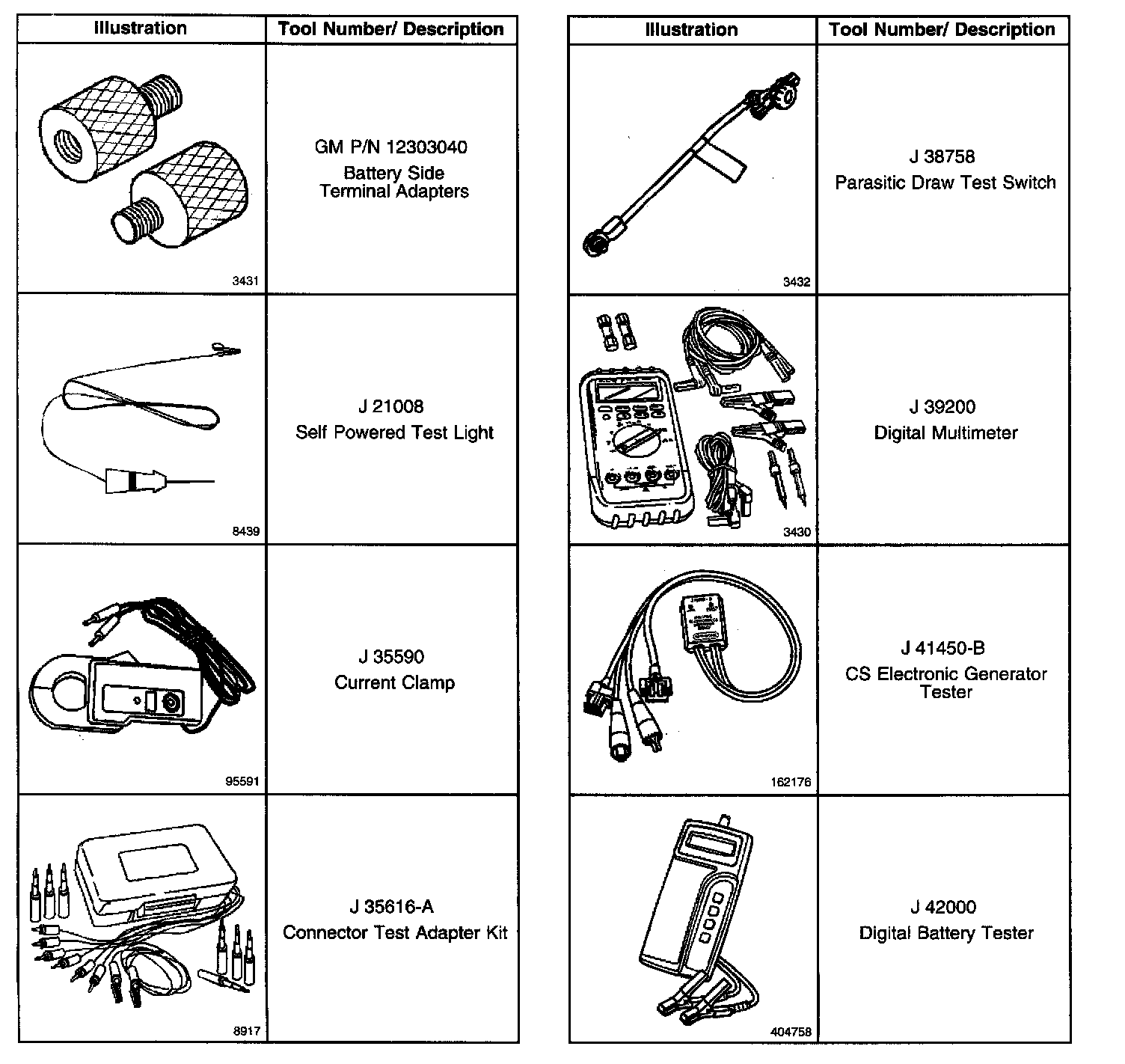 | Illustration | Tool Number/ Description |
|---|---|
| 3431 | GM P/N 12303040 Battery Side Terminal Adapters |
| 8439 | J 21008 Self Powered Test Light |
| 95591 | J 35590 Current Clamp |
| 8917 | J 35616-A Connector Test Adapter Kit |

| Illustration | Tool Number/ Description |
|---|---|
| 3432 | J 38758 Parasitic Draw Test Switch |
| 3430 | J 39200 Digital Multimeter |
| 162176 | J 41450-B CS Electronic Generator Tester |
| 404758 | J 42000 Digital Battery Tester |