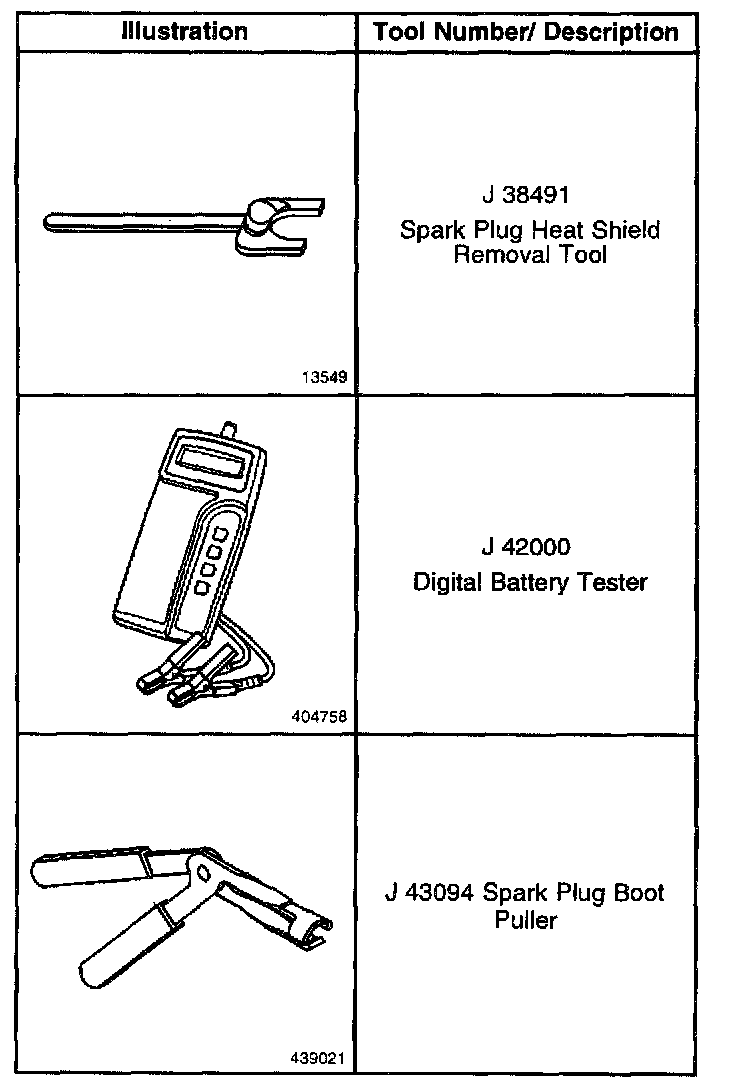 | Illustration | Tool Number/ Description |
|---|---|
| 13549 | J 38491 Spark Plug Heat Shield Removal Tool |
| 404758 | J 42000 Digital Battery Tester |
| 439021 | J 43094 Spark Plug Boot Puller |