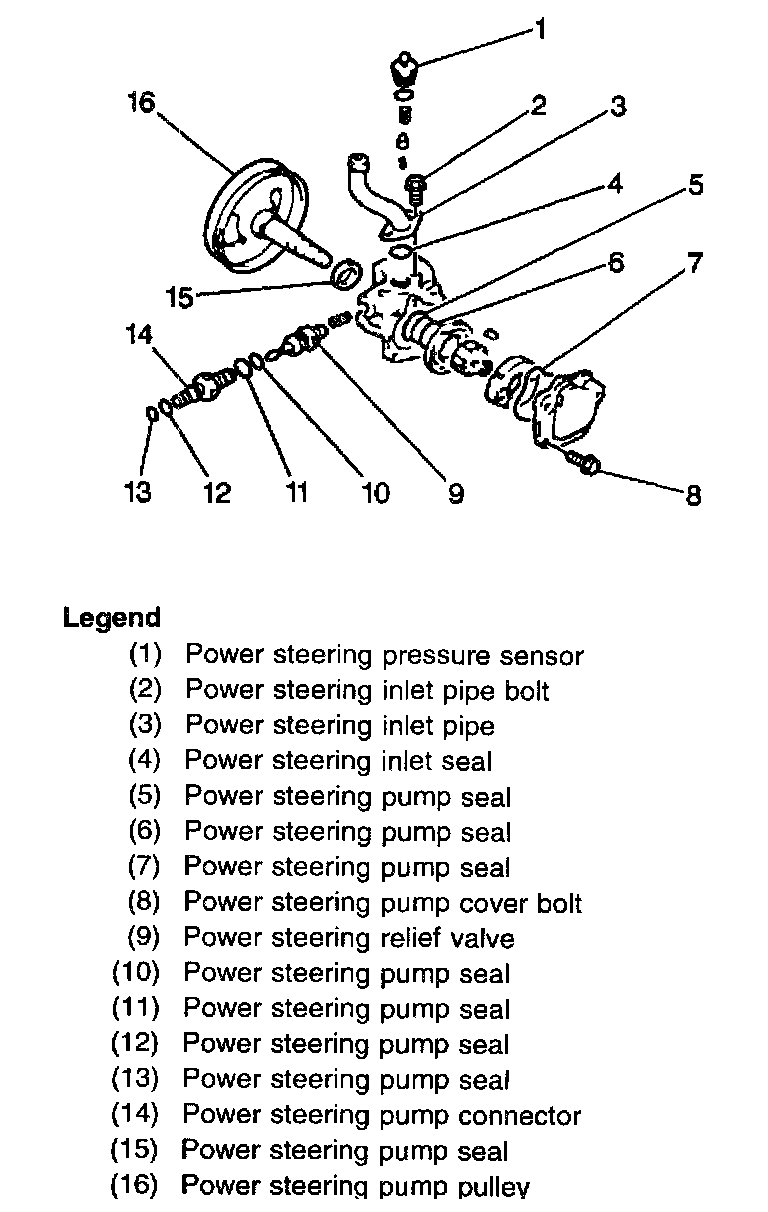 1
16
2
3
4
5
6
7
15
14
13
12
11
10
9
8

Legend
(1) Power steering pressure sensor
(2) Power steering inlet pipe bolt
(3) Power steering inlet pipe
(4) Power steering inlet seal
(5) Power steering pump seal
(6) Power steering pump seal
(7) Power steering pump seal
(8) Power steering pump cover bolt
(9) Power steering relief valve
(10) Power steering pump seal
(11) Power steering pump seal
(12) Power steering pump seal
(13) Power steering pump seal
(14) Power steering pump connector
(15) Power steering pump seal
(16) Power steering pump pulley