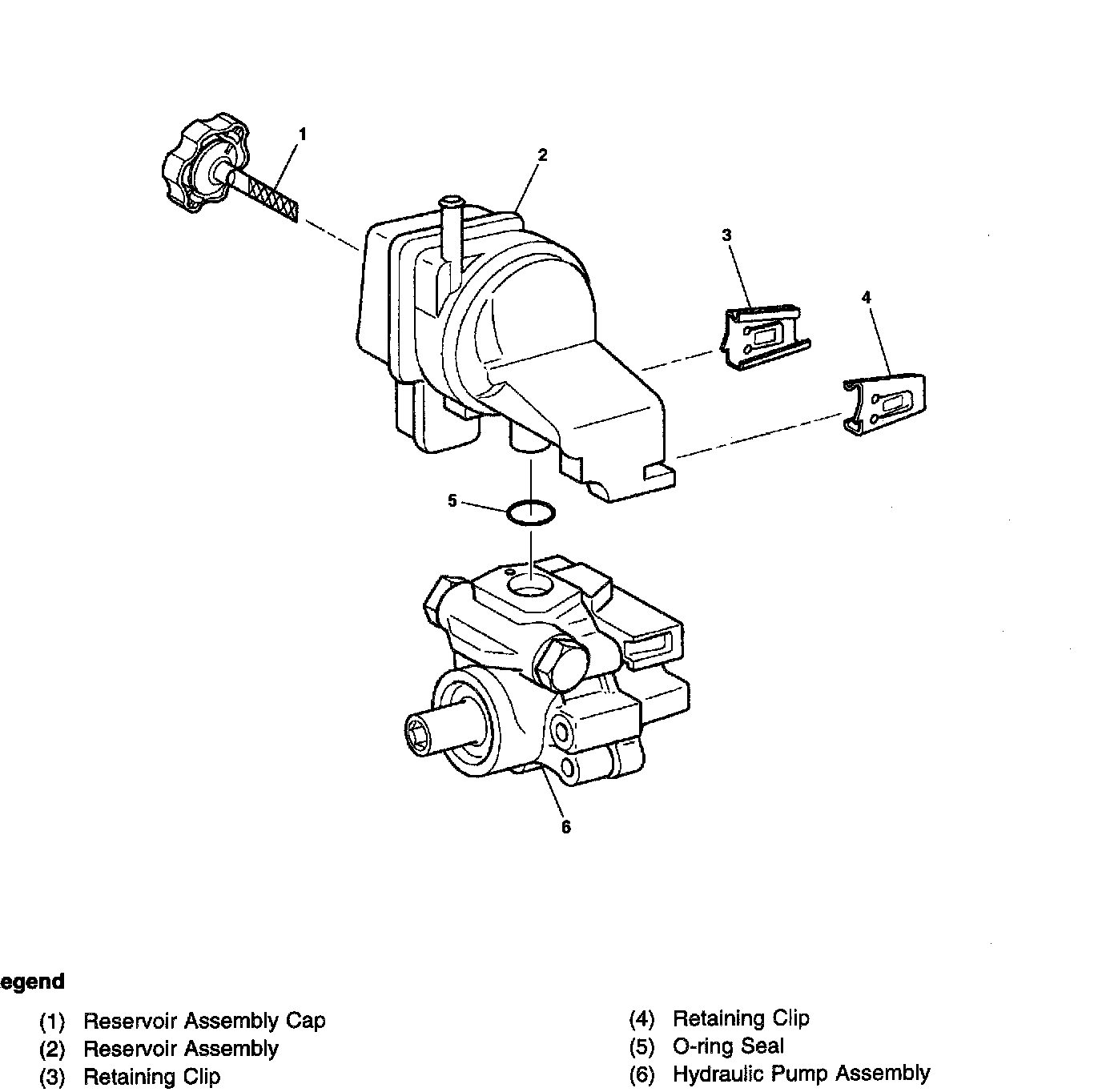 1

2

3

4

5

6

egend

(1) Reservoir Assembly Cap
(2) Reservoir Assembly
(3) Retaining Clip

(4) Retaining Clip
(5) O-ring Seal
(6) Hydraulic Pump Assembly