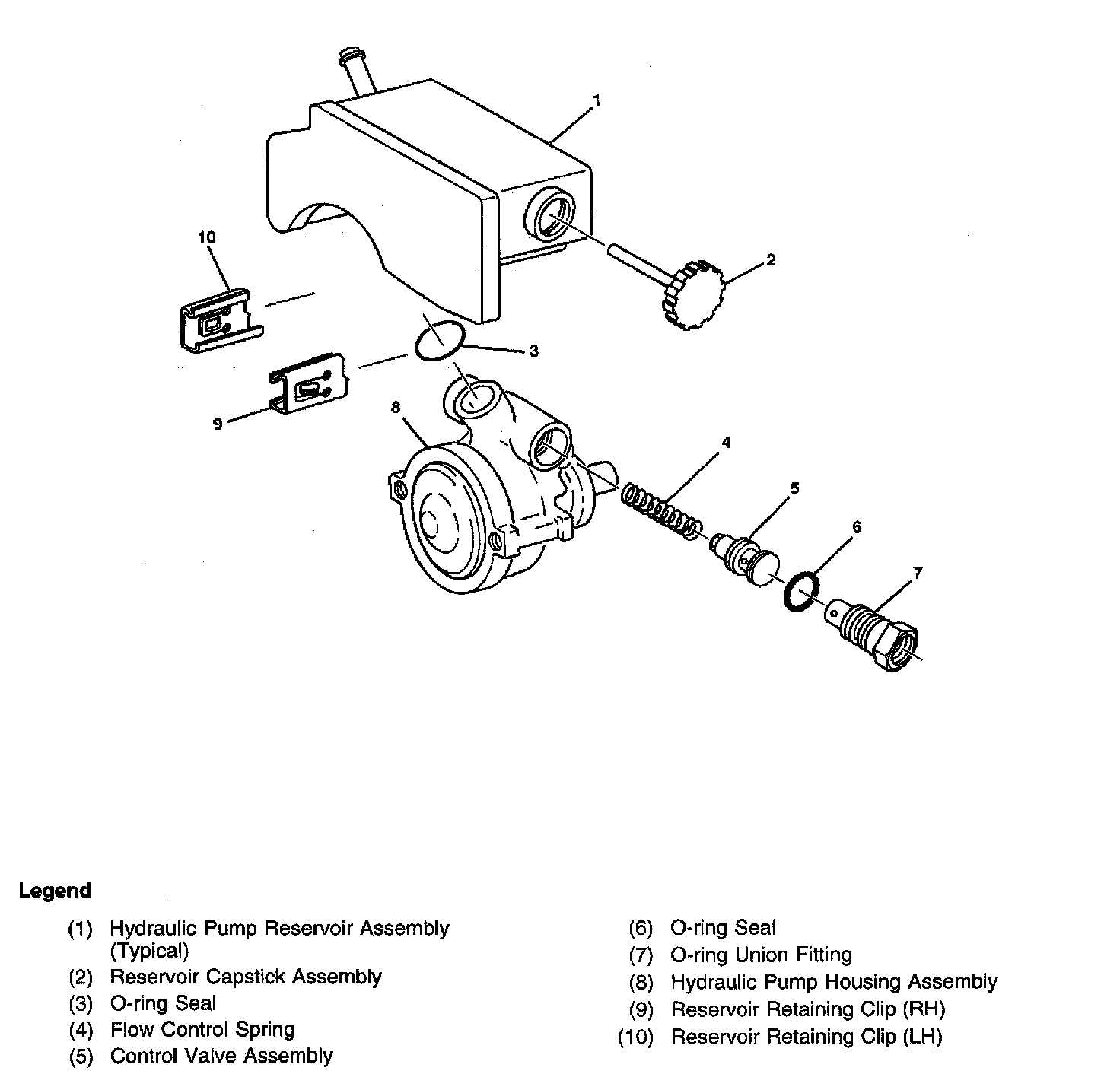 1
10
2
3
9
8
4
5
6
7

Legend

(1) Hydraulic Pump Reservoir Assembly (Typical)
(2) Reservoir Capstick Assembly
(3) O-ring Seal
(4) Flow Control Spring
(5) Control Valve Assembly

(6) O-ring Seal
(7) O-ring Union Fitting
(8) Hydraulic Pump Housing Assembly
(9) Reservoir Retaining Clip (RH)
(10) Reservoir Retaining Clip (LH)