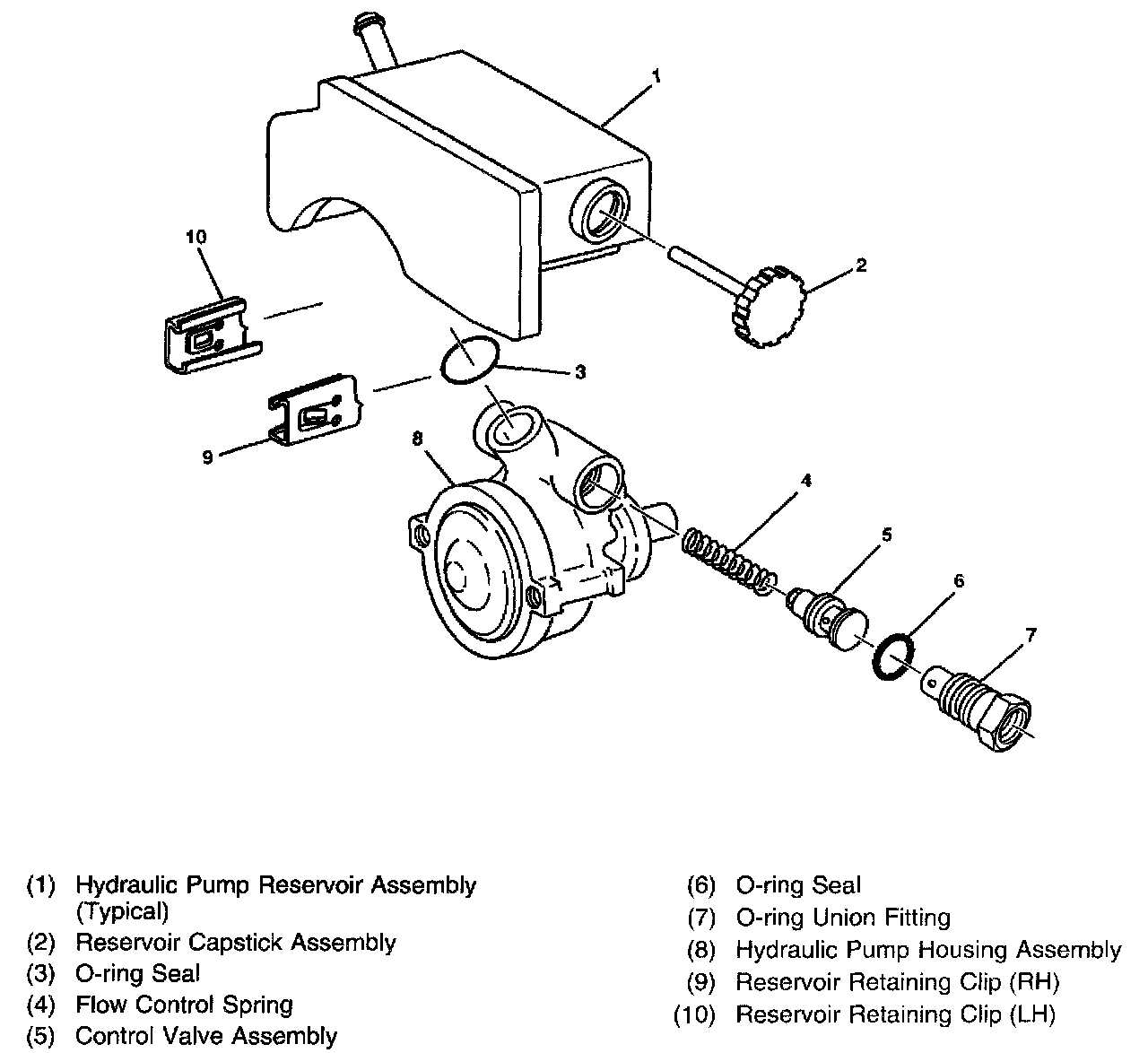 1

10

2

3

9

8

4

5

6

7

(1) Hydraulic Pump Reservoir Assembly (Typical)
(2) Reservoir Capstick Assembly
(3) O-ring Seal
(4) Flow Control Spring
(5) Control Valve Assembly

(6) O-ring Seal
(7) O-ring Union Fitting
(8) Hydraulic Pump Housing Assembly
(9) Reservoir Retaining Clip (RH)
(10) Reservoir Retaining Clip (LH)