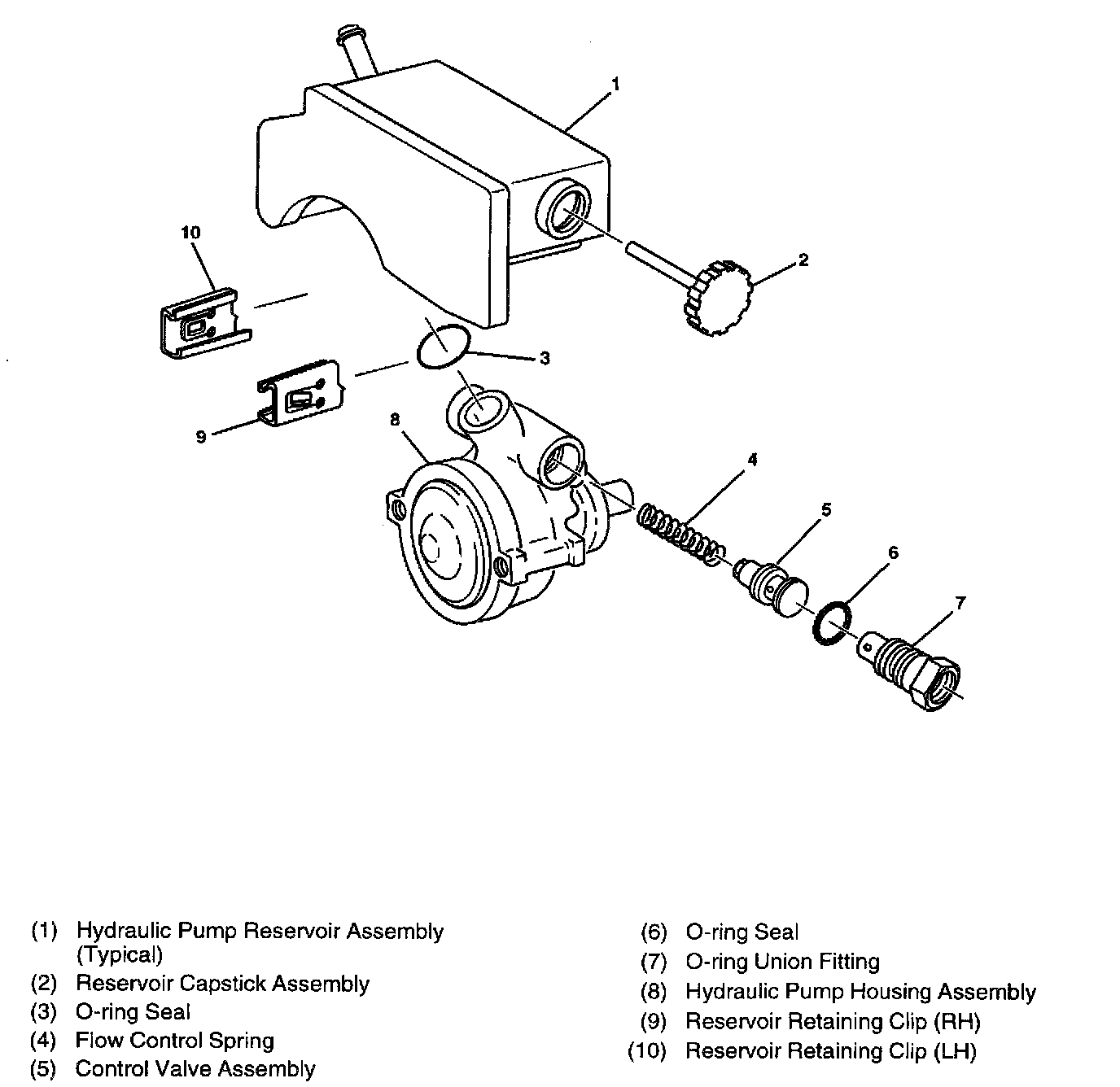 1
10
2
3
9
8
4
5
6
7

(1) Hydraulic Pump Reservoir Assembly (Typical)
(2) Reservoir Capstick Assembly
(3) O-ring Seal
(4) Flow Control Spring
(5) Control Valve Assembly

(6) O-ring Seal
(7) O-ring Union Fitting
(8) Hydraulic Pump Housing Assembly
(9) Reservoir Retaining Clip (RH)
(10) Reservoir Retaining Clip (LH)