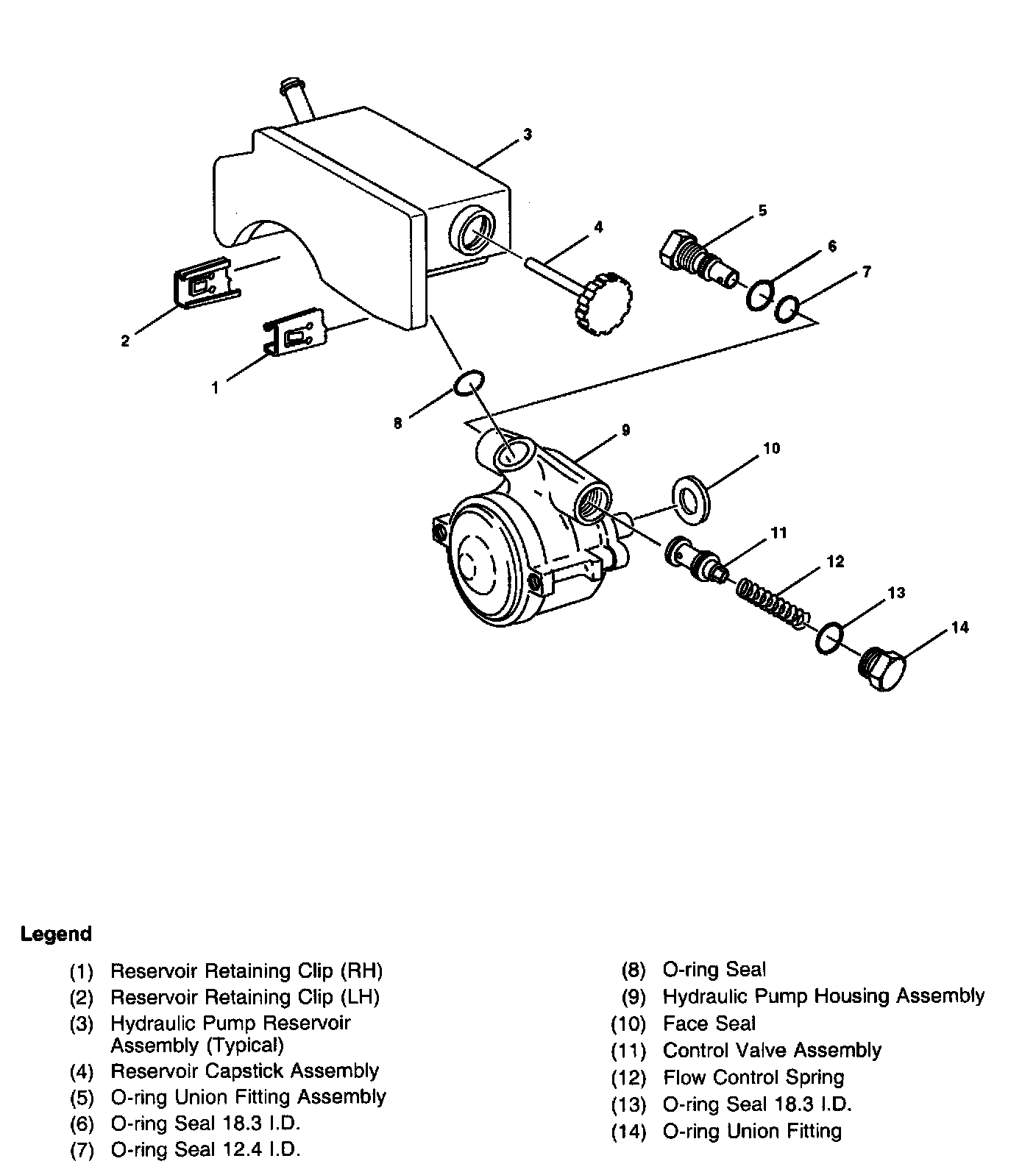 3
4
5
6
7
2
1
8
9
10
11
12
13
14

Legend

(1) Reservoir Retaining Clip (RH)
(2) Reservoir Retaining Clip (LH)
(3) Hydraulic Pump Reservoir Assembly (Typical)
(4) Reservoir Capstick Assembly
(5) O-ring Union Fitting Assembly
(6) O-ring Seal 18.3 I.D.
(7) O-ring Seal 12.4 I.D.

(8) O-ring Seal
(9) Hydraulic Pump Housing Assembly
(10) Face Seal
(11) Control Valve Assembly
(12) Flow Control Spring
(13) O-ring Seal 18.3 I.D.
(14) O-ring Union Fitting