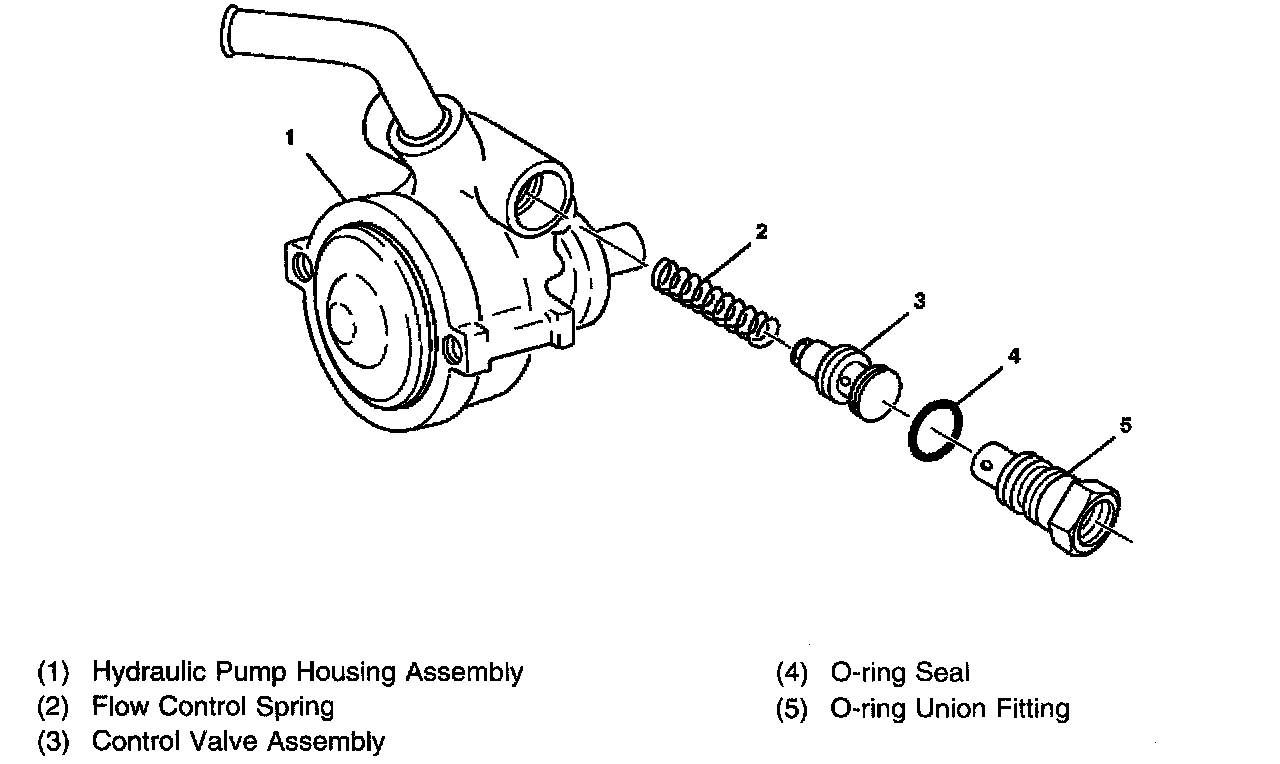 1
2
3
4
5

(1) Hydraulic Pump Housing Assembly
(2) Flow Control Spring
(3) Control Valve Assembly

(4) O-ring Seal
(5) O-ring Union Fitting