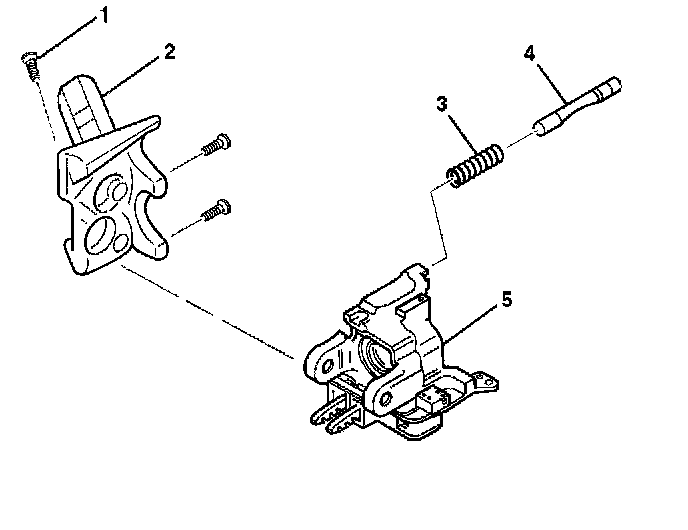 1
2
4
3
5