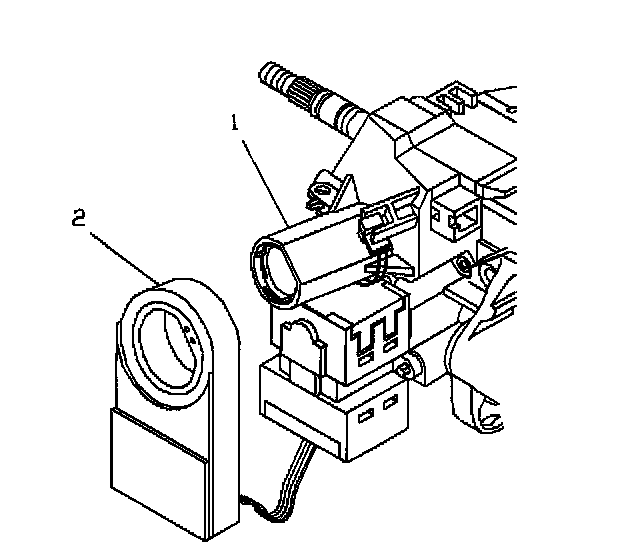 1
2