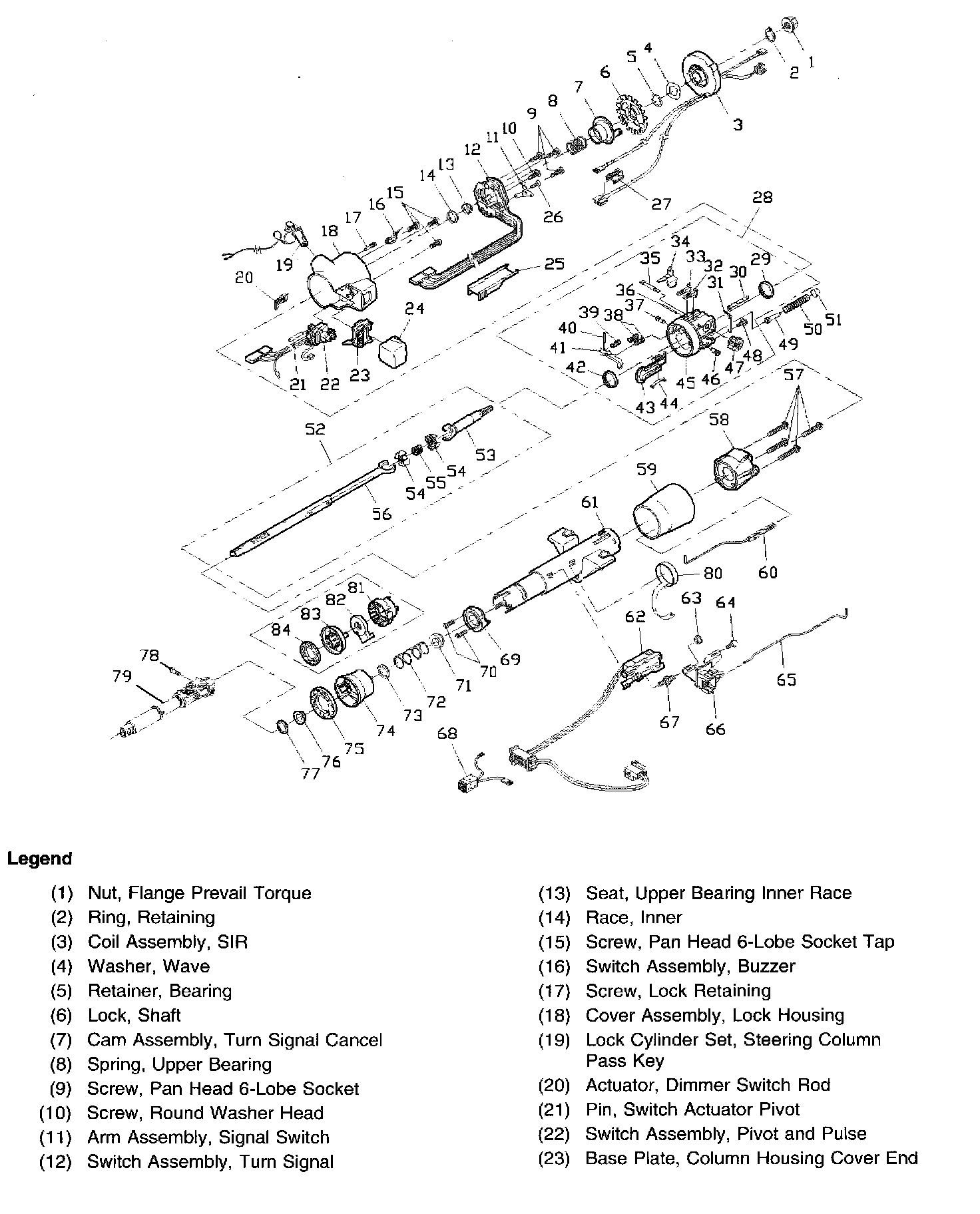 1 2 3 4 5 6 7 8 9 10 11 12 13 14 15 16 17 18 19 20 21 22 23 24 25 26 27 28 29 30 31 32 33 34 35 36 37 38 39 40 41 42 43 44 45 46 47 48 49 50 51 52 53 54 55 54 56 57 58 59 60 61 62 63 64 65 66 67 68 69 70 71 72 73 74 75 76 77 78 79 80 81 82 83 84

Legend

(1) Nut, Flange Prevail Torque
(2) Ring, Retaining
(3) Coil Assembly, SIR
(4) Washer, Wave
(5) Retainer, Bearing
(6) Lock, Shaft
(7) Cam Assembly, Turn Signal Cancel
(8) Spring, Upper Bearing
(9) Screw, Pan Head 6-Lobe Socket
(10) Screw, Round Washer Head
(11) Arm Assembly, Signal Switch
(12) Switch Assembly, Turn Signal

(13) Seat, Upper Bearing Inner Race
(14) Race, Inner
(15) Screw, Pan Head 6-Lobe Socket Tap
(16) Switch Assembly, Buzzer
(17) Screw, Lock Retaining
(18) Cover Assembly, Lock Housing
(19) Lock Cylinder Set, Steering Column Pass Key
(20) Actuator, Dimmer Switch Rod
(21) Pin, Switch Actuator Pivot
(22) Switch Assembly, Pivot and Pulse
(23) Base Plate, Column Housing Cover End