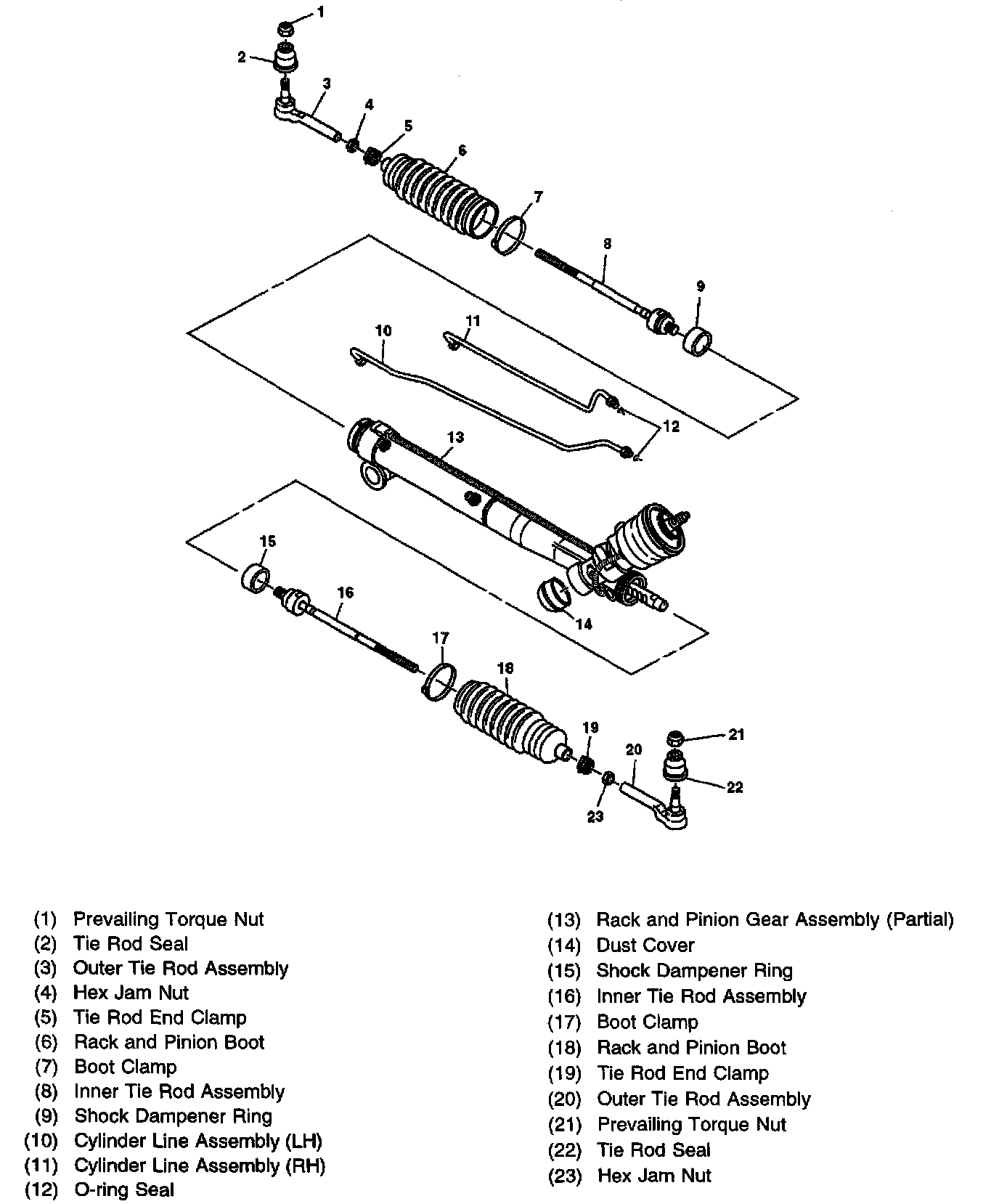 1
2
3
4
5
6
7
8
9
10
11
12
13
14
15
16
17
18
19
20
21
22
23

(1) Prevailing Torque Nut
(2) Tie Rod Seal
(3) Outer Tie Rod Assembly
(4) Hex Jam Nut
(5) Tie Rod End Clamp
(6) Rack and Pinion Boot
(7) Boot Clamp
(8) Inner Tie Rod Assembly
(9) Shock Dampener Ring
(10) Cylinder Line Assembly (LH)
(11) Cylinder Line Assembly (RH)
(12) O-ring Seal

(13) Rack and Pinion Gear Assembly (Partial)
(14) Dust Cover
(15) Shock Dampener Ring
(16) Inner Tie Rod Assembly
(17) Boot Clamp
(18) Rack and Pinion Boot
(19) Tie Rod End Clamp
(20) Outer Tie Rod Assembly
(21) Prevailing Torque Nut
(22) Tie Rod Seal
(23) Hex Jam Nut