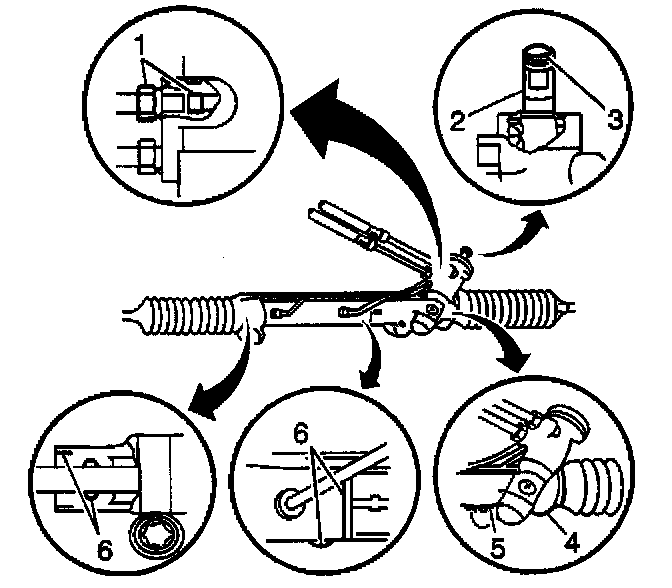 1
2
3
6
6
5
4