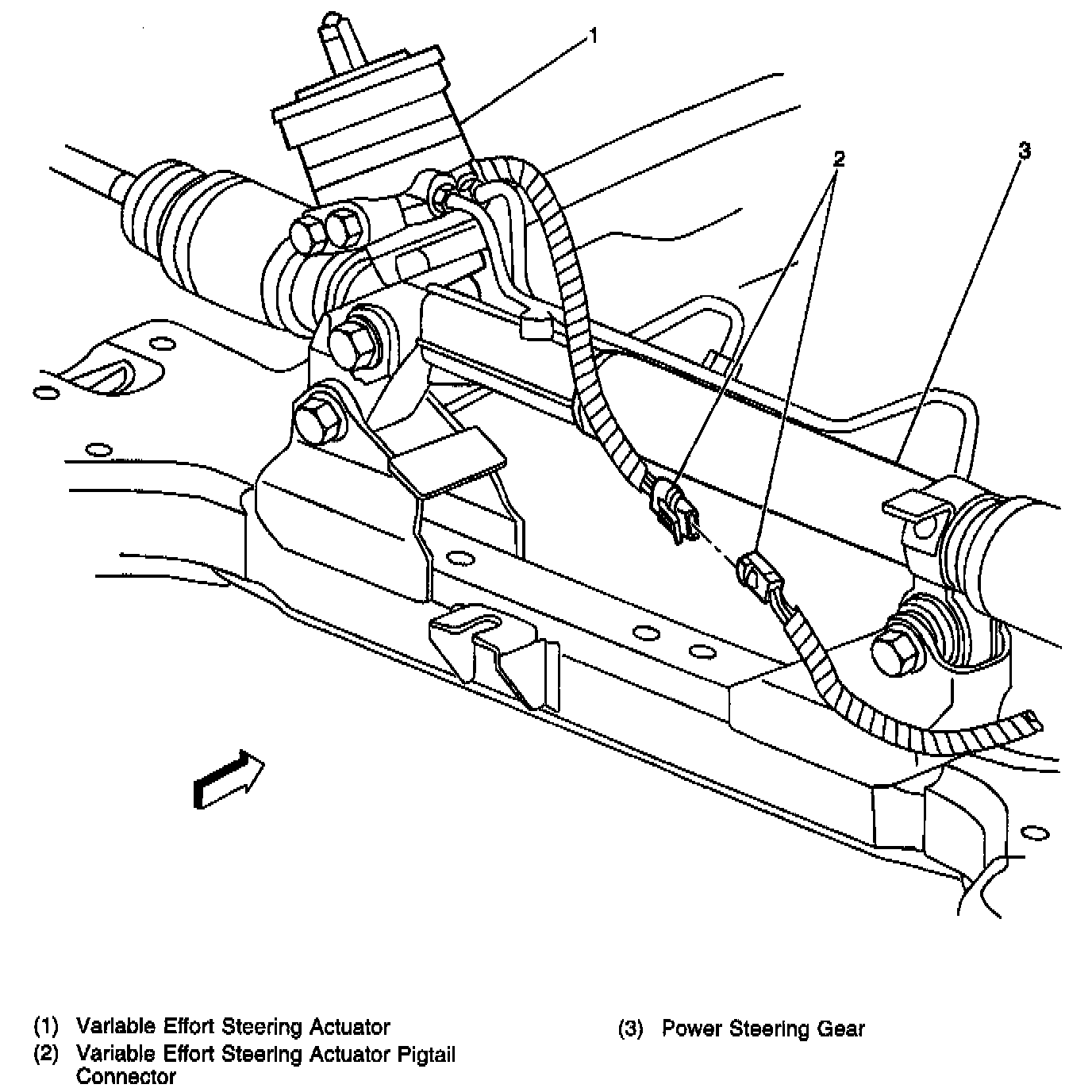 1

2

3

(1) Variable Effort Steering Actuator
(2) Variable Effort Steering Actuator Pigtail Connector

(3) Power Steering Gear