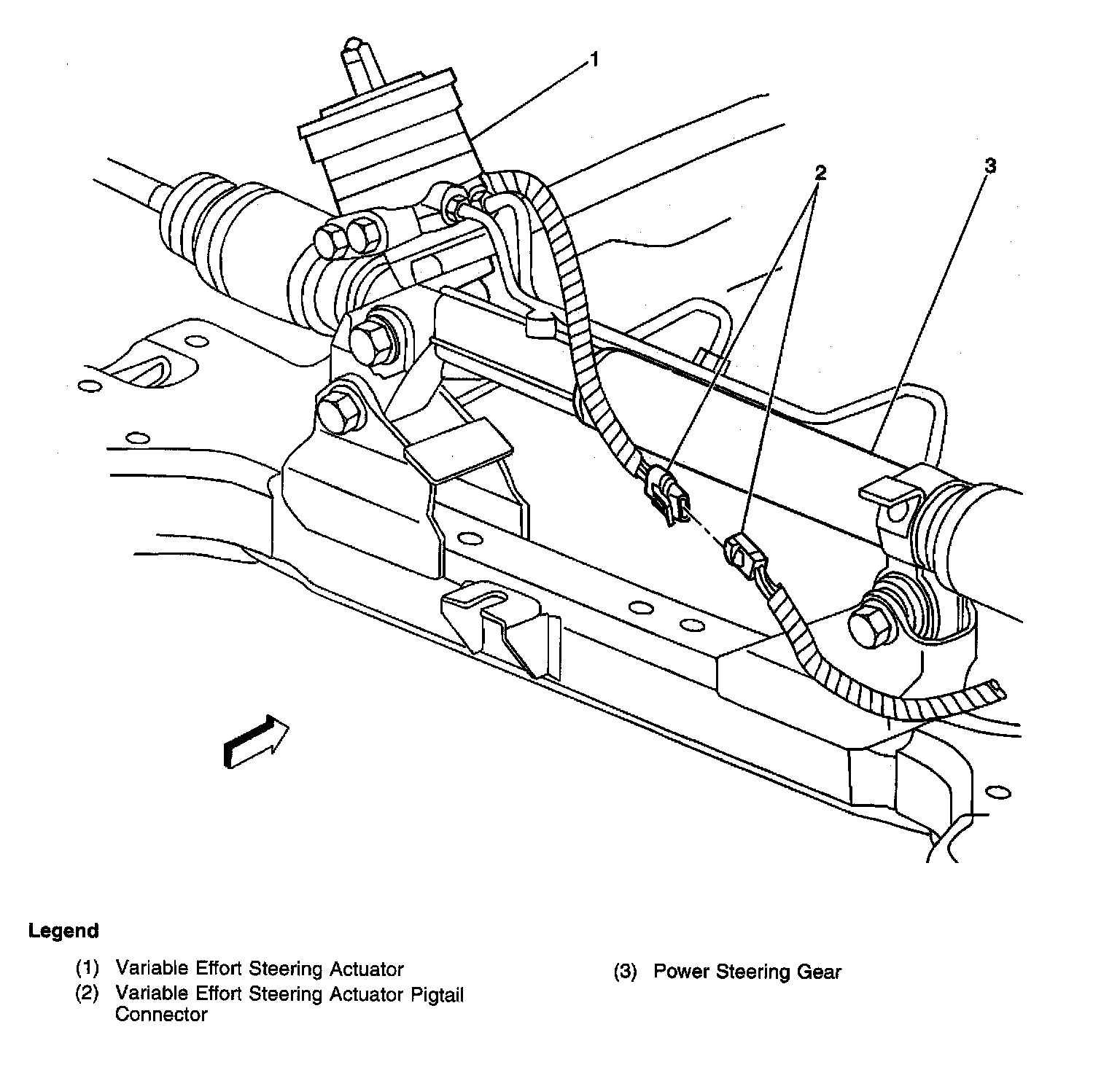 1

2

3

Legend

(1) Variable Effort Steering Actuator
(2) Variable Effort Steering Actuator Pigtail Connector

(3) Power Steering Gear