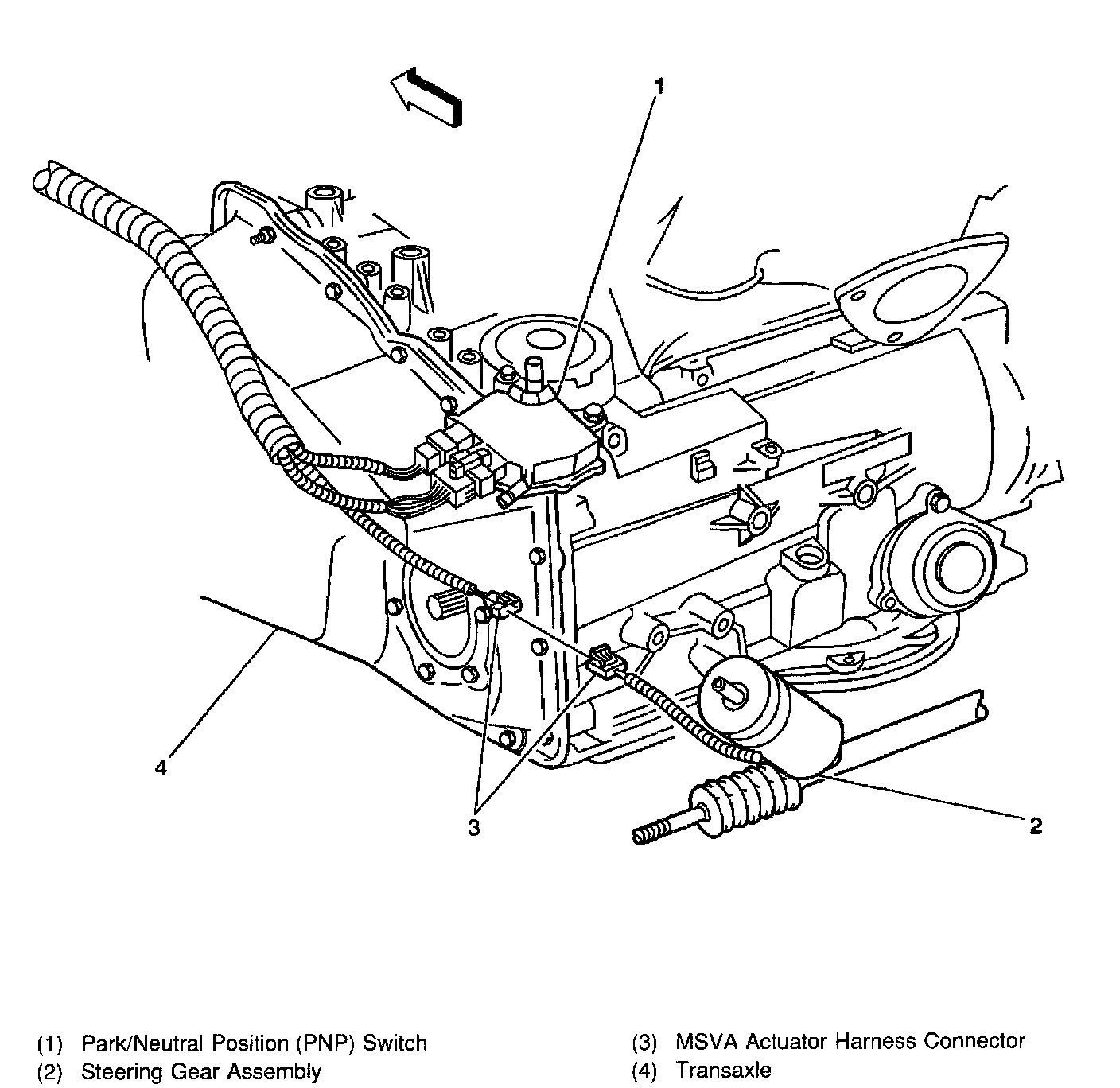 1

4

3

2

(1) Park/Neutral Position (PNP) Switch
(2) Steering Gear Assembly

(3) MSVA Actuator Harness Connector
(4) Transaxle