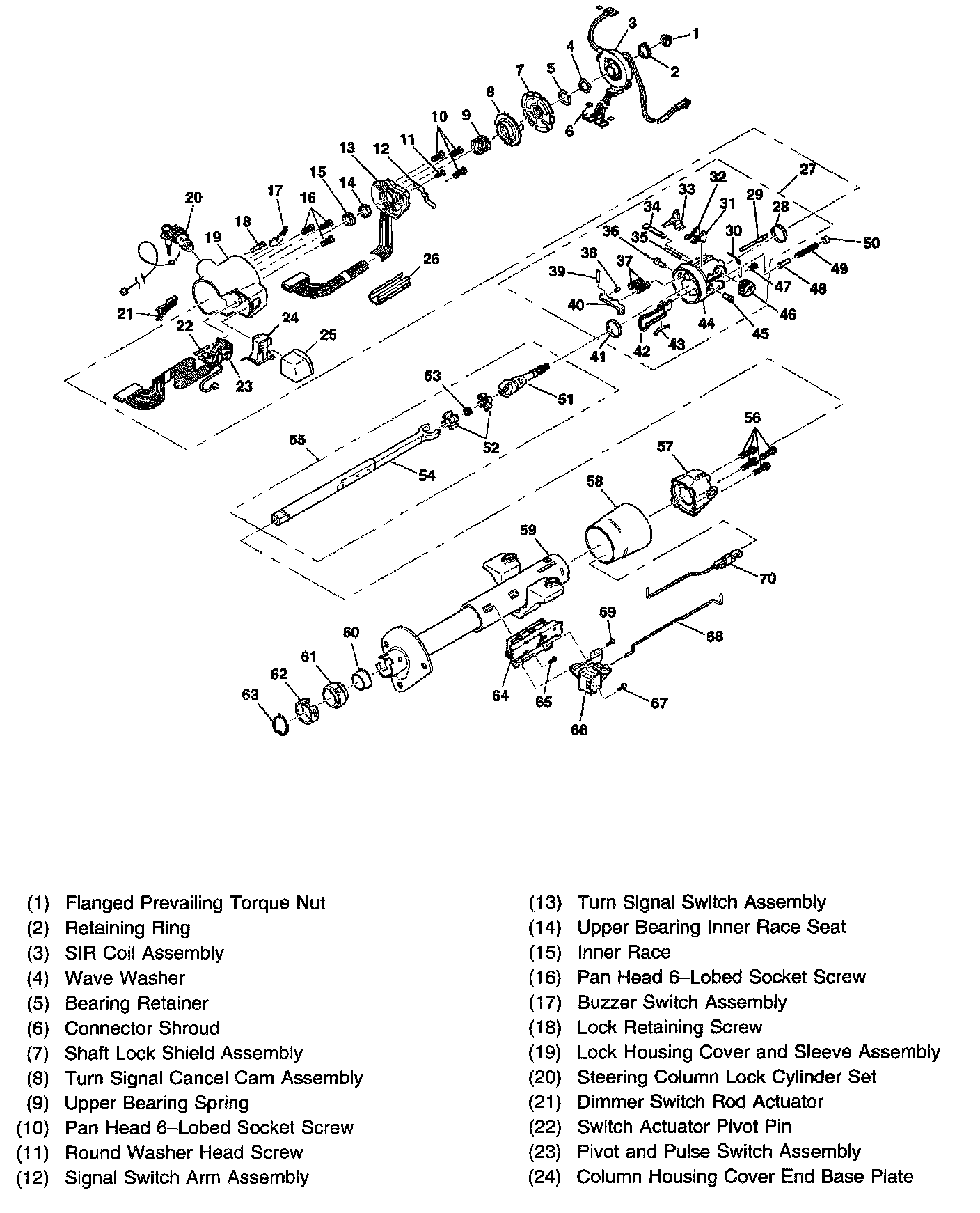 1 2 3 4 5 6 7 8 9 10 11 12 13 14 15 16 17 18 19 20 21 22 23 24 25 26 27 28 29 30 31 32 33 34 35 36 37 38 39 40 41 42 43 44 45 46 47 48 49 50 51 52 53 54 55 56 57 58 59 60 61 62 63 64 65 66 67 68 69 70

(1) Flanged Prevailing Torque Nut
(2) Retaining Ring
(3) SIR Coil Assembly
(4) Wave Washer
(5) Bearing Retainer
(6) Connector Shroud
(7) Shaft Lock Shield Assembly
(8) Turn Signal Cancel Cam Assembly
(9) Upper Bearing Spring
(10) Pan Head 6–Lobed Socket Screw
(11) Round Washer Head Screw
(12) Signal Switch Arm Assembly

(13) Turn Signal Switch Assembly
(14) Upper Bearing Inner Race Seat
(15) Inner Race
(16) Pan Head 6–Lobed Socket Screw
(17) Buzzer Switch Assembly
(18) Lock Retaining Screw
(19) Lock Housing Cover and Sleeve Assembly
(20) Steering Column Lock Cylinder Set
(21) Dimmer Switch Rod Actuator
(22) Switch Actuator Pivot Pin
(23) Pivot and Pulse Switch Assembly
(24) Column Housing Cover End Base Plate