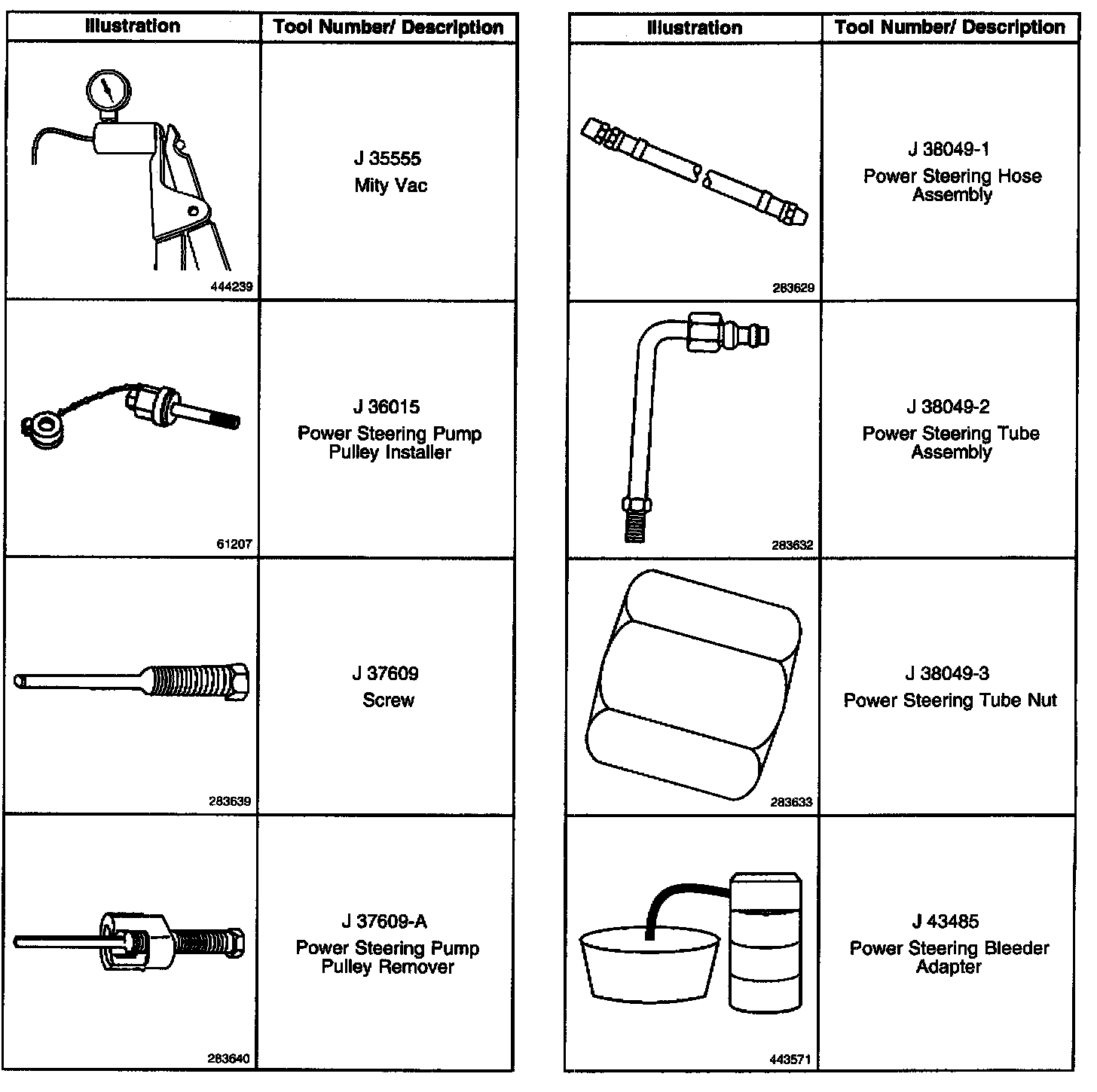 | Illustration | Tool Number/ Description |
|---|---|
| 444239 | J 35555 Mity Vac |
| 61207 | J 36015 Power Steering Pump Pulley Installer |
| 283639 | J 37609 Screw |
| 283640 | J 37609-A Power Steering Pump Pulley Remover |

| Illustration | Tool Number/ Description |
|---|---|
| 283629 | J 38049-1 Power Steering Hose Assembly |
| 283632 | J 38049-2 Power Steering Tube Assembly |
| 283633 | J 38049-3 Power Steering Tube Nut |
| 443571 | J 43485 Power Steering Bleeder Adapter |