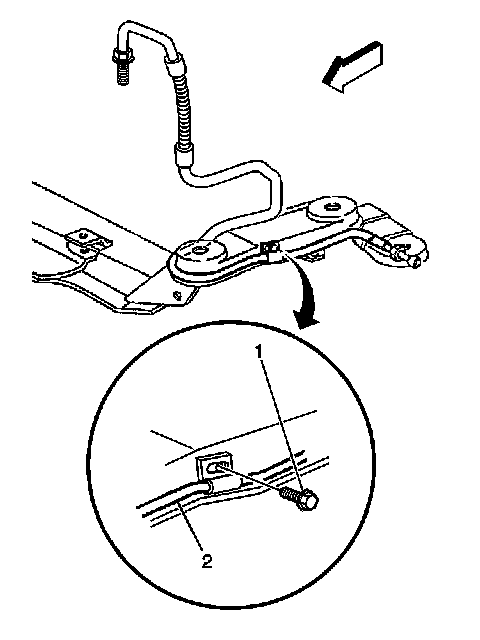 1

2