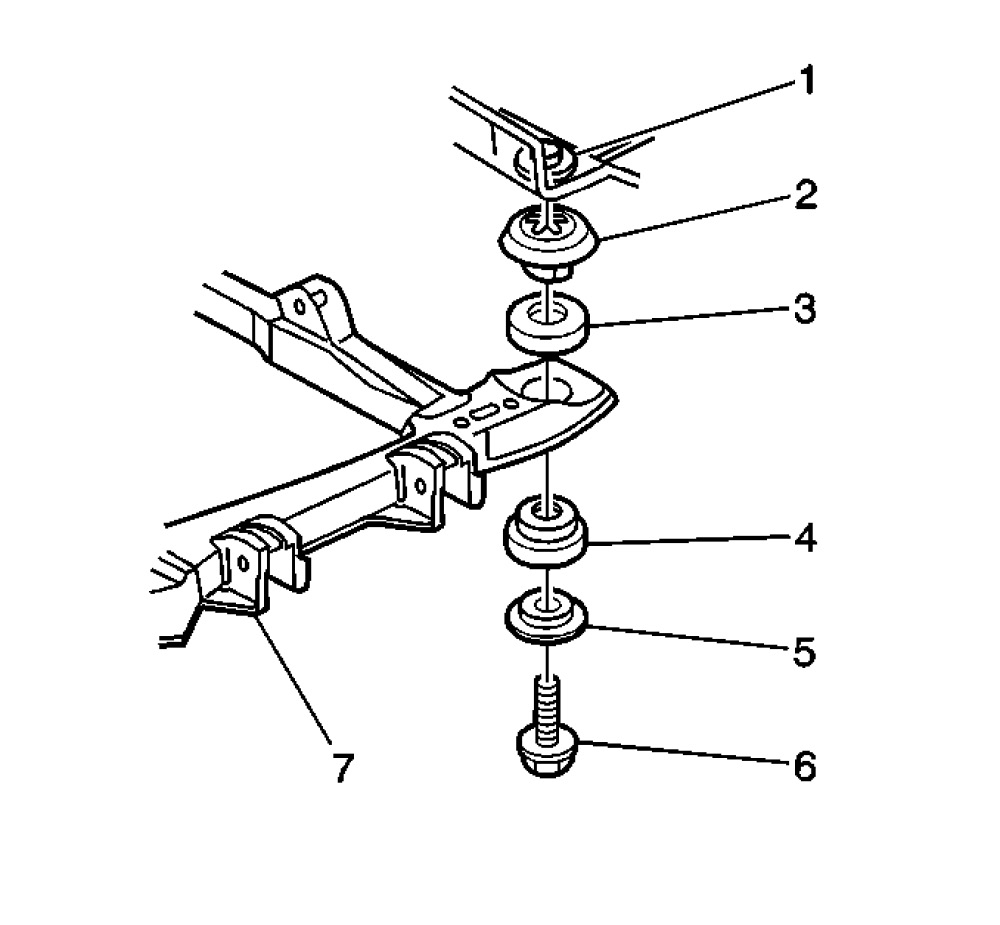 1
2
3
4
5
6
7