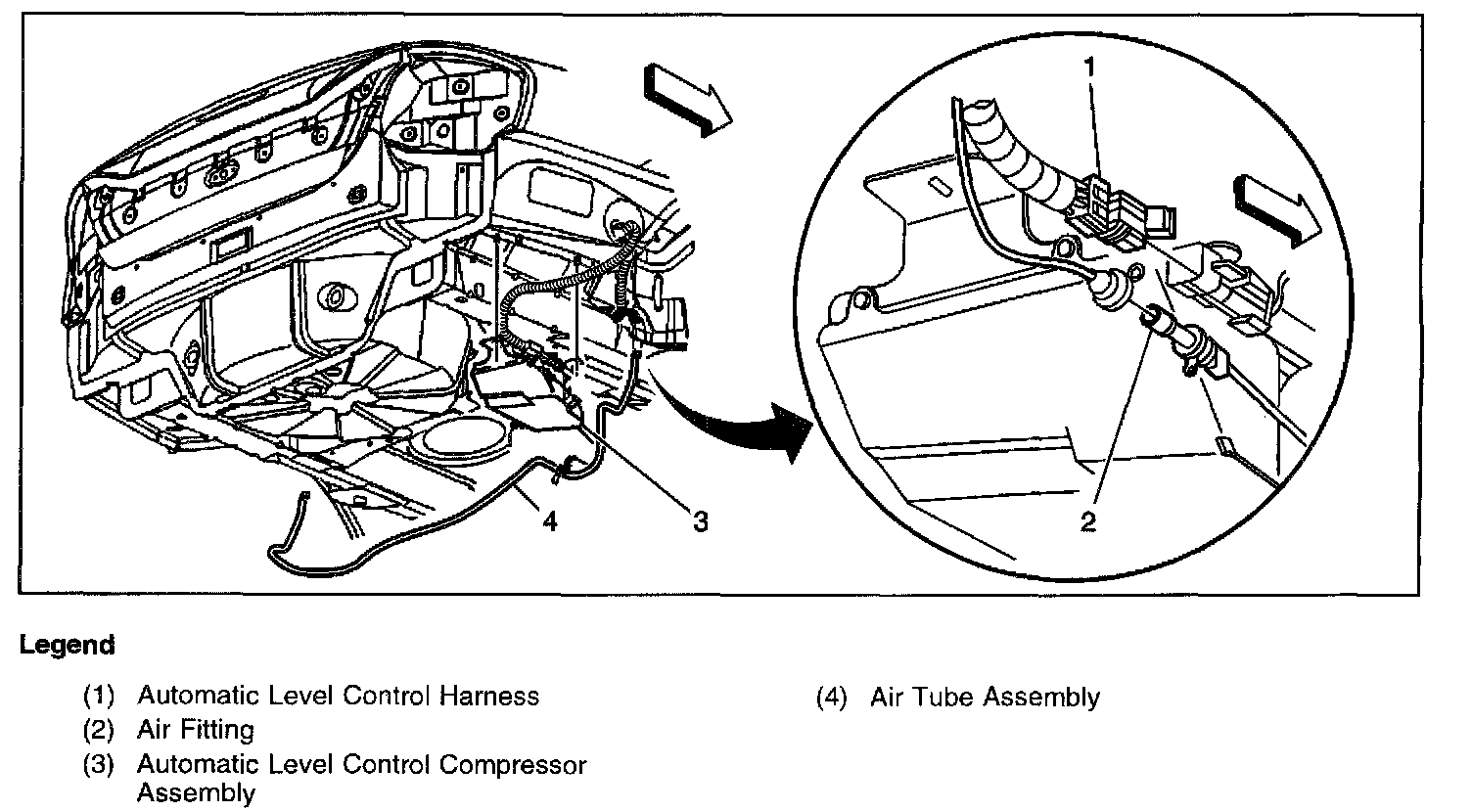 1

4

3

2

Legend

(1) Automatic Level Control Harness

(2) Air Fitting

(3) Automatic Level Control Compressor Assembly

(4) Air Tube Assembly