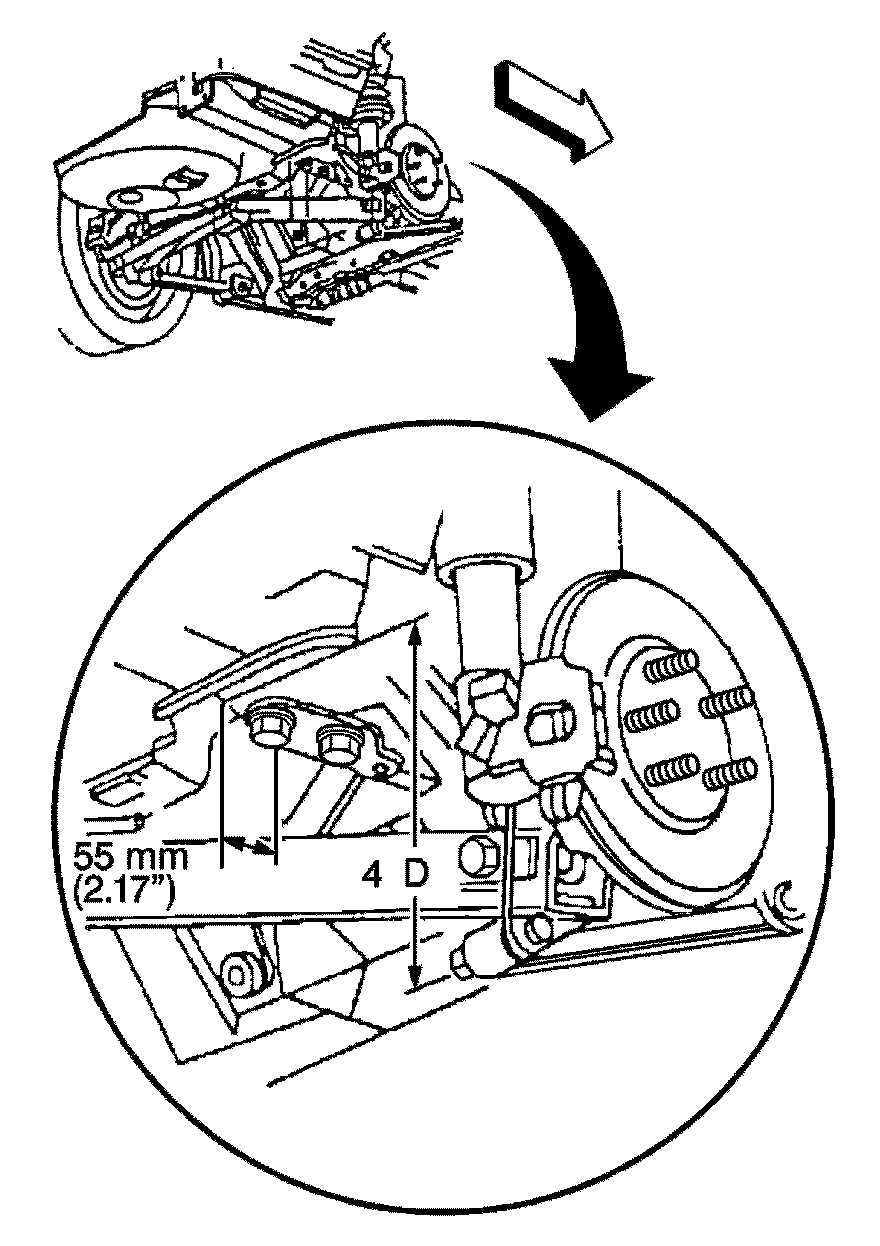 55 mm
(2.17")

4 D